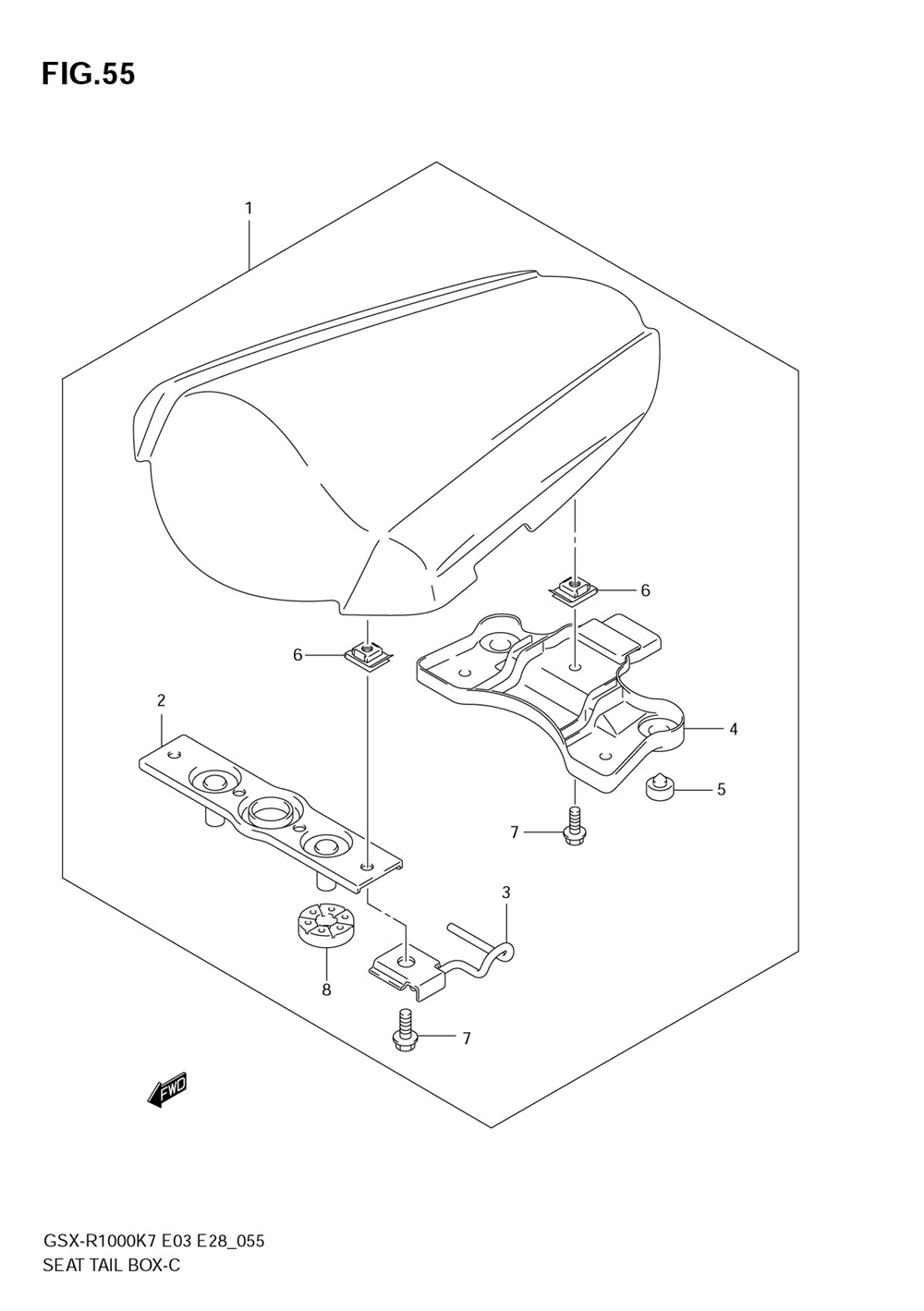 FIG.55

1

6

6

2

4

5

7

3

8

7

FWD

GSX-R1000K7 E03 E28_055
SEAT TAIL BOX-C