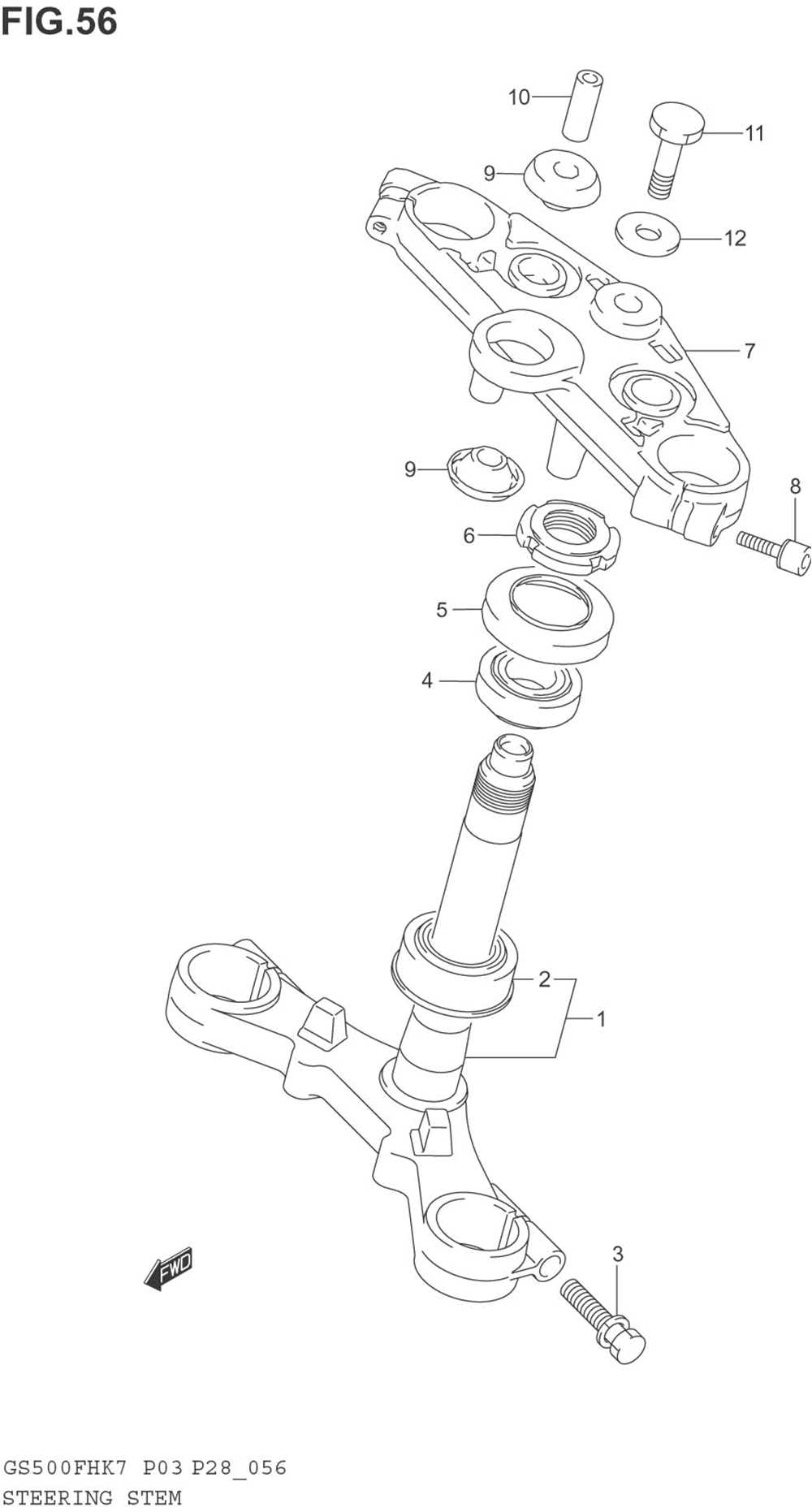 FIG.56

10
11
9
12
7
9
8
6
5
4
2
1
FWD
3

GS500FHK7 P03 P28_056
STEERING STEM