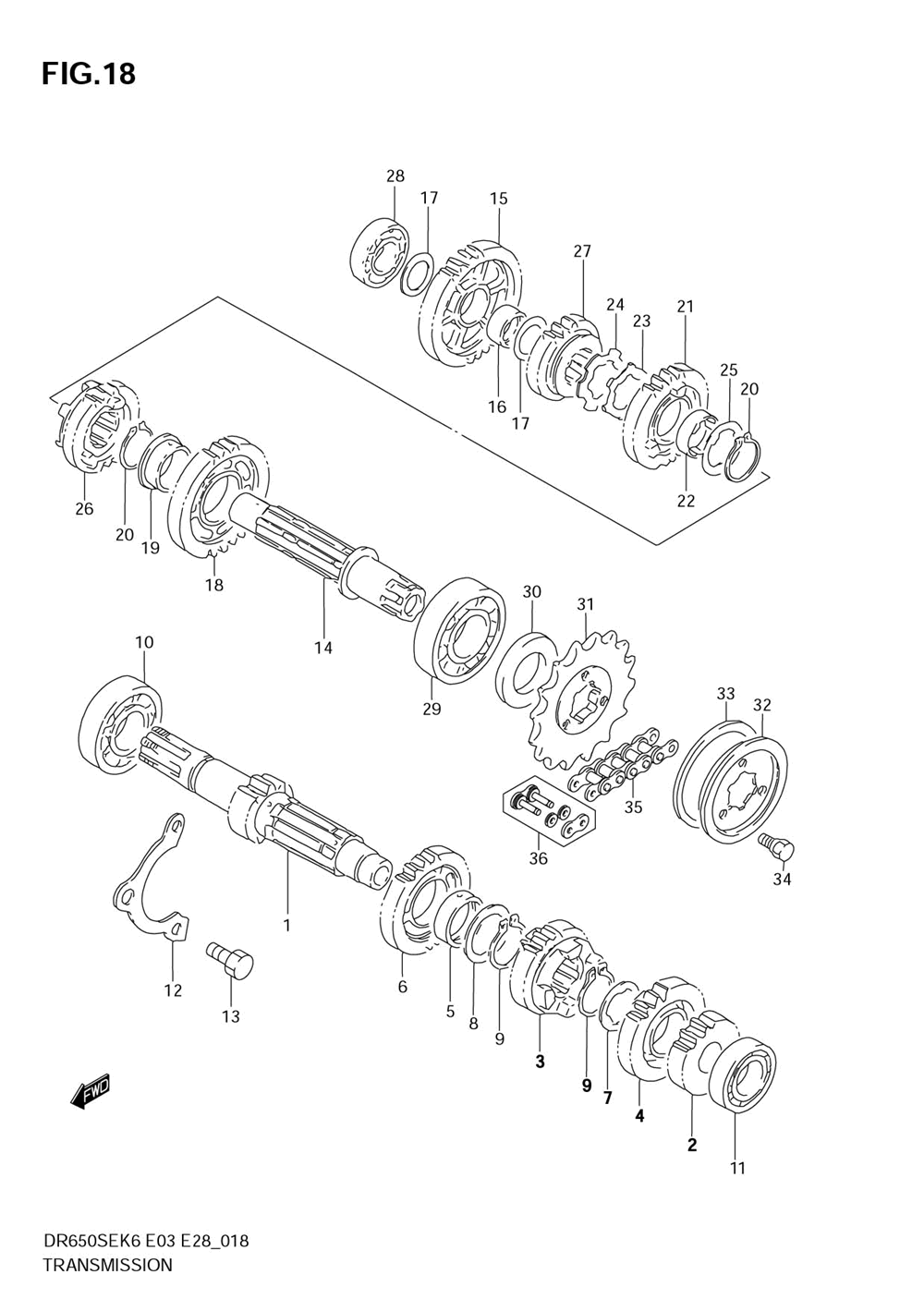 FIG.18

28
17
15
27
24
23
21
25
20
16
17
22
26
20
19
18
14
30
31
29
10
33
32
35
36
34
1
12
13
6
5
8
9
3
9
7
4
2
11
FWD

DR650SEK6 E03 E28_018
TRANSMISSION