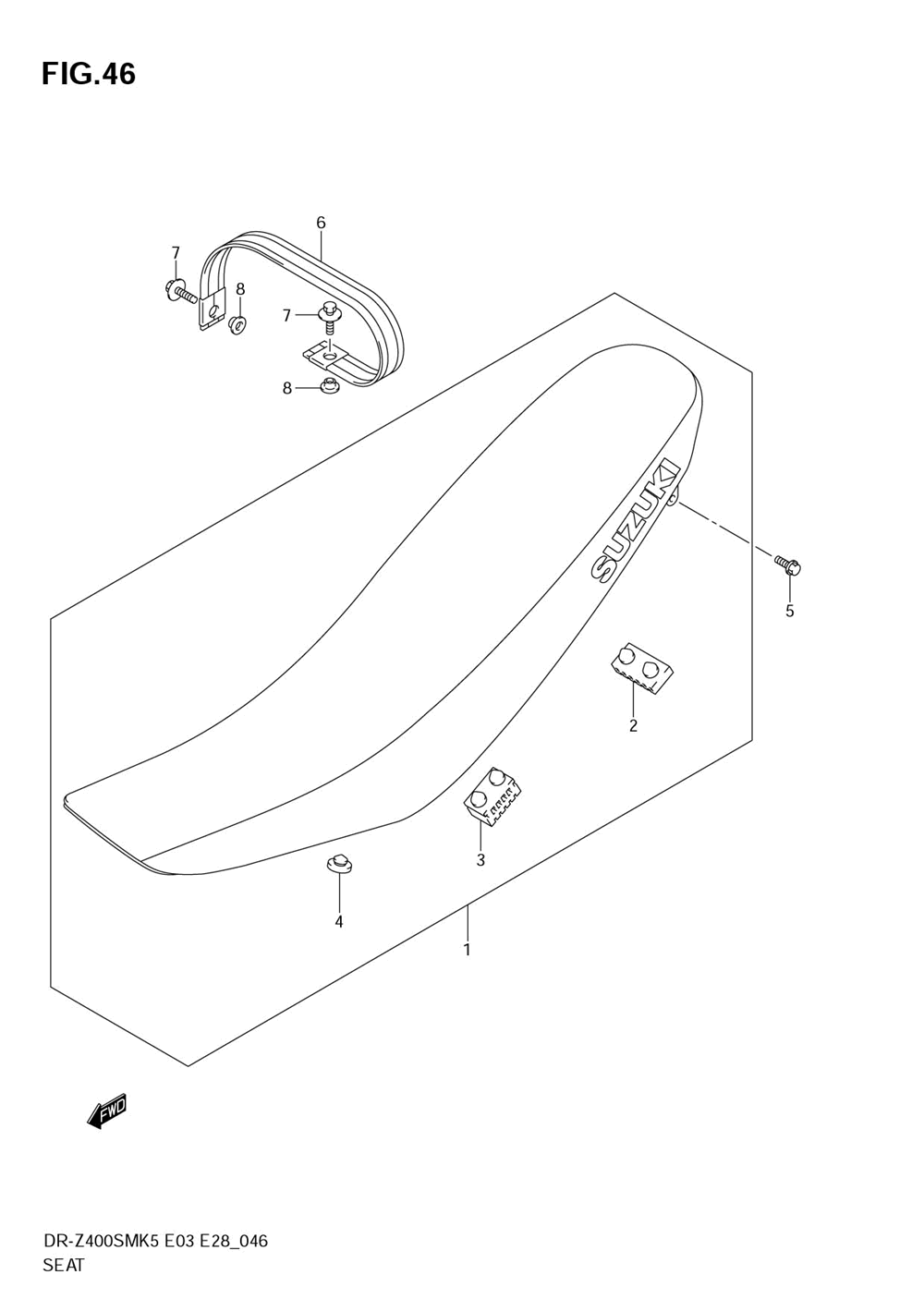 FIG.46

6
7
8
7
8
SUZUKI
5
2
3
4
1
FWD

DR-Z400SMK5 E03 E28_046
SEAT