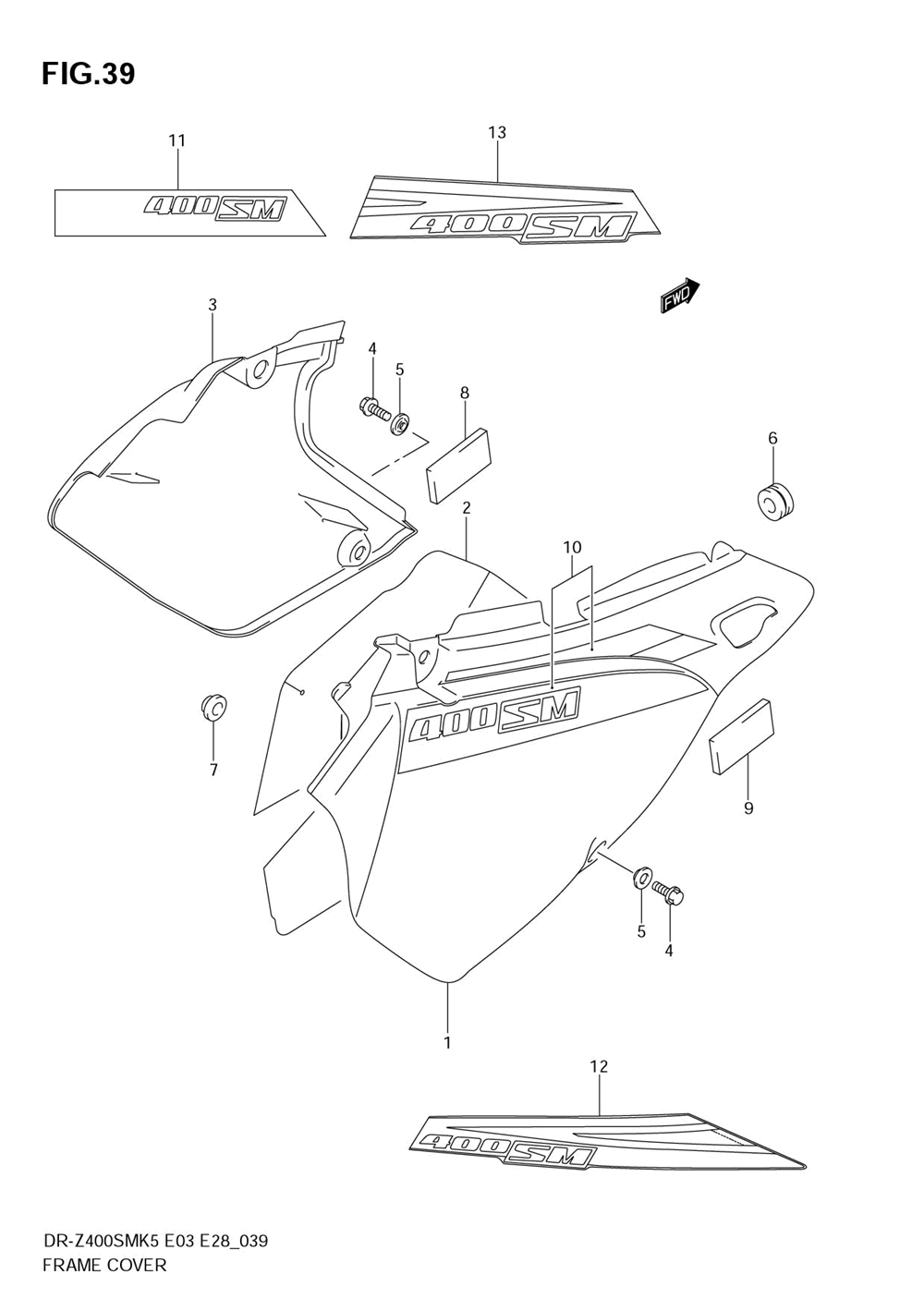 FIG.39

11

400SM

13

400SM

FWD

3

4

5

8

6

2

10

400SM

7

9

5

4

1

12

400SM

DR-Z400SMK5 E03 E28_039
FRAME COVER