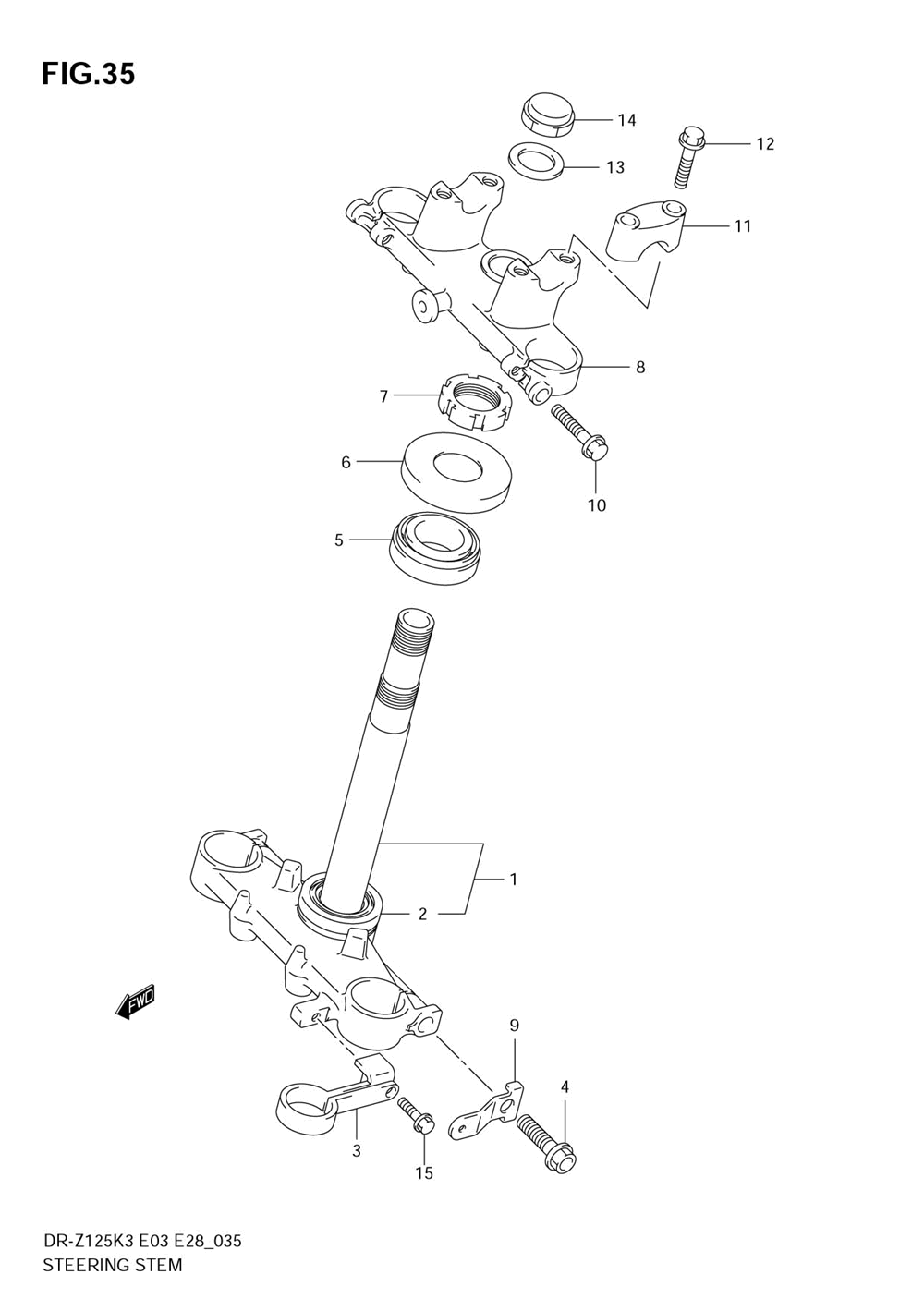 FIG.35

14
12
13
11
8
7
6
10
5
1
2
FWD
9
4
3
15

DR-Z125K3 E03 E28_035
STEERING STEM