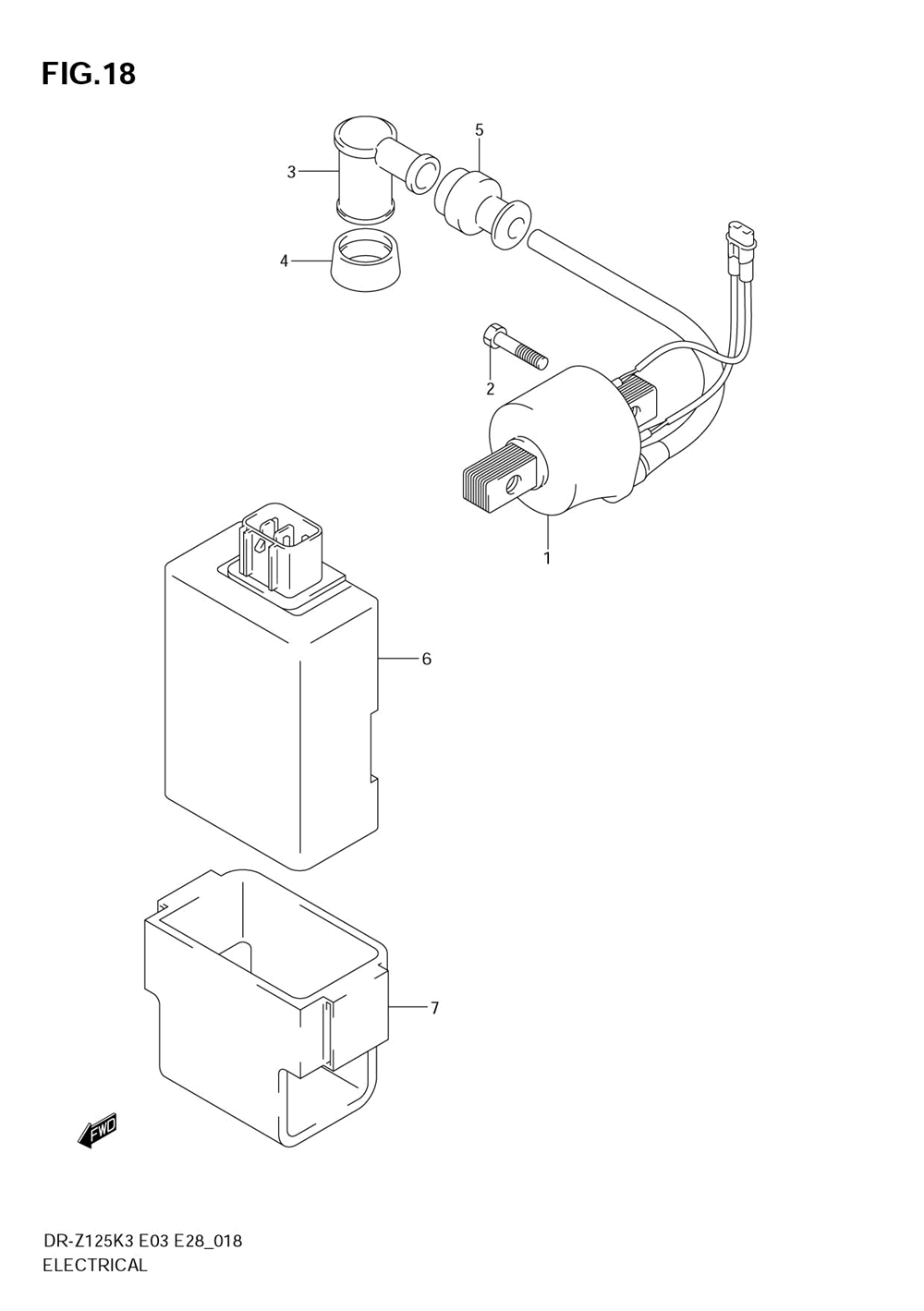 FIG.18

5

3

4

2

1

6

7

FWD

DR-Z125K3 E03 E28_018
ELECTRICAL