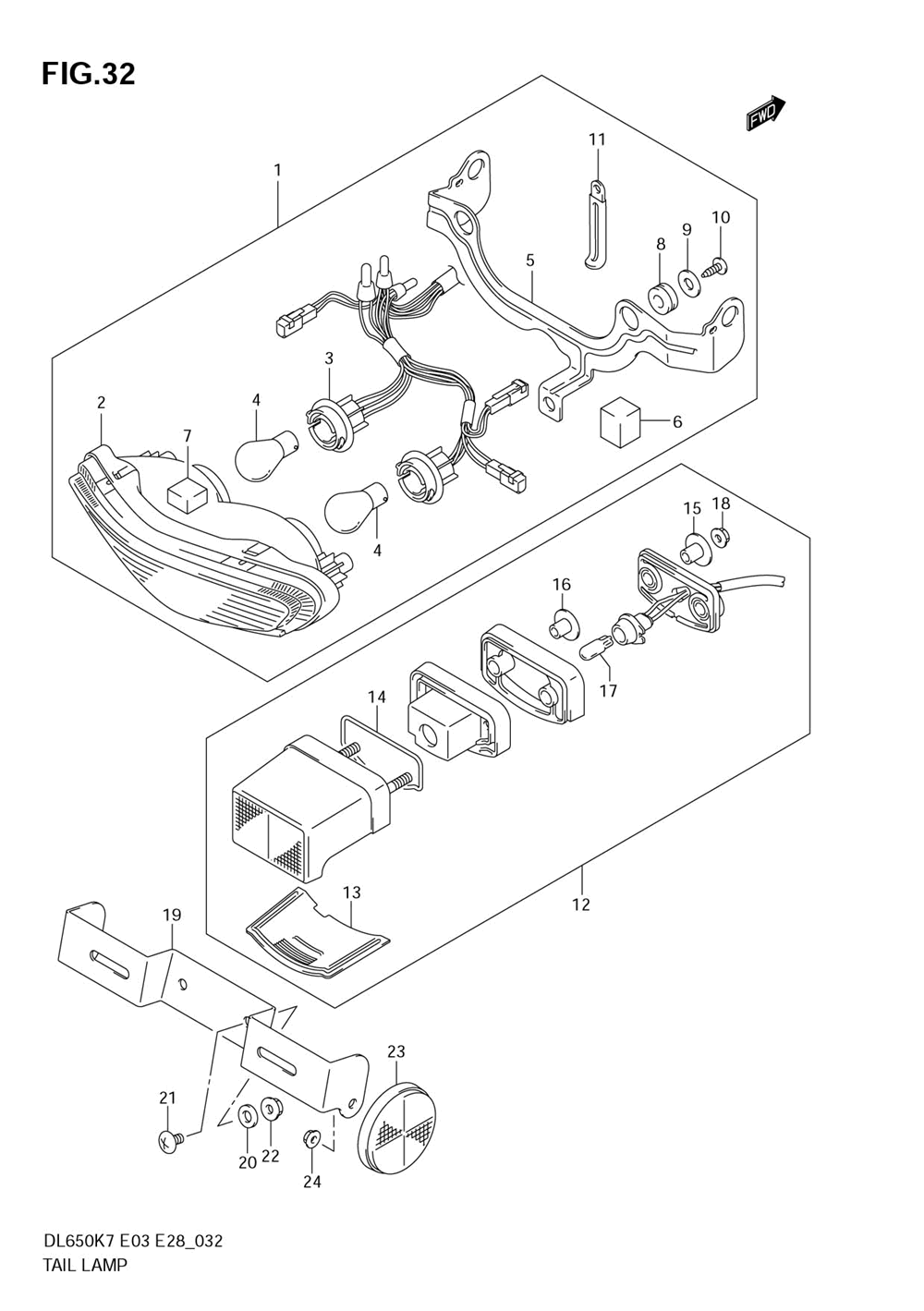 FIG.32

FWD

1

11

10
9
8

5

3
2
4

7

6

4

15 18

16

17

14

12

13

19

23

21

20 22

24

DL650K7 E03 E28_032
TAIL LAMP