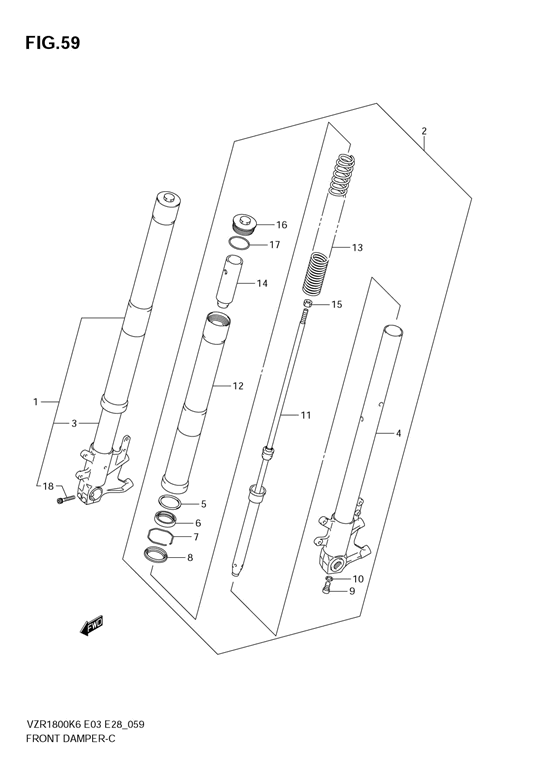 FIG.59

2

16

17

13

14

15

12

1

3

11

4

18

5

6

7

8

10

9

FWD

VZR1800K6 E03 E28_059
FRONT DAMPER-C