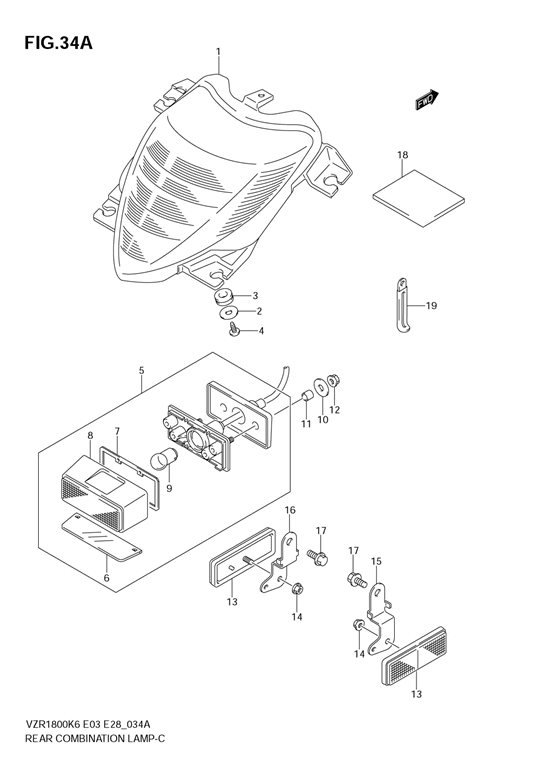 FIG.34A

1

FWD

18

3

2

4

19

5

11

10

12

8

7

9

6

16

17

17

15

13

14

14

13

VZR1800K6 E03 E28_034A
REAR COMBINATION LAMP-C