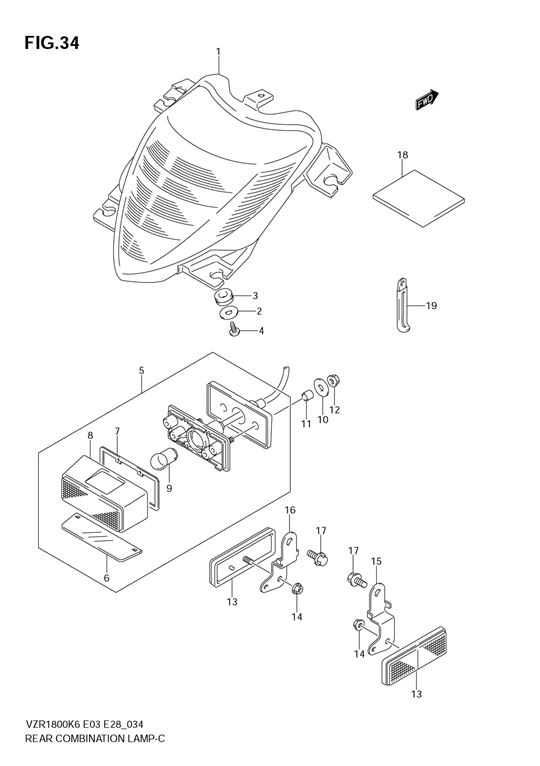 FIG.34

1

FWD

18

3
2
4

19

5

11
10
12

8
7

9

6

16

17

17
15

13

14

14

13

VZR1800K6 E03 E28_034
REAR COMBINATION LAMP-C