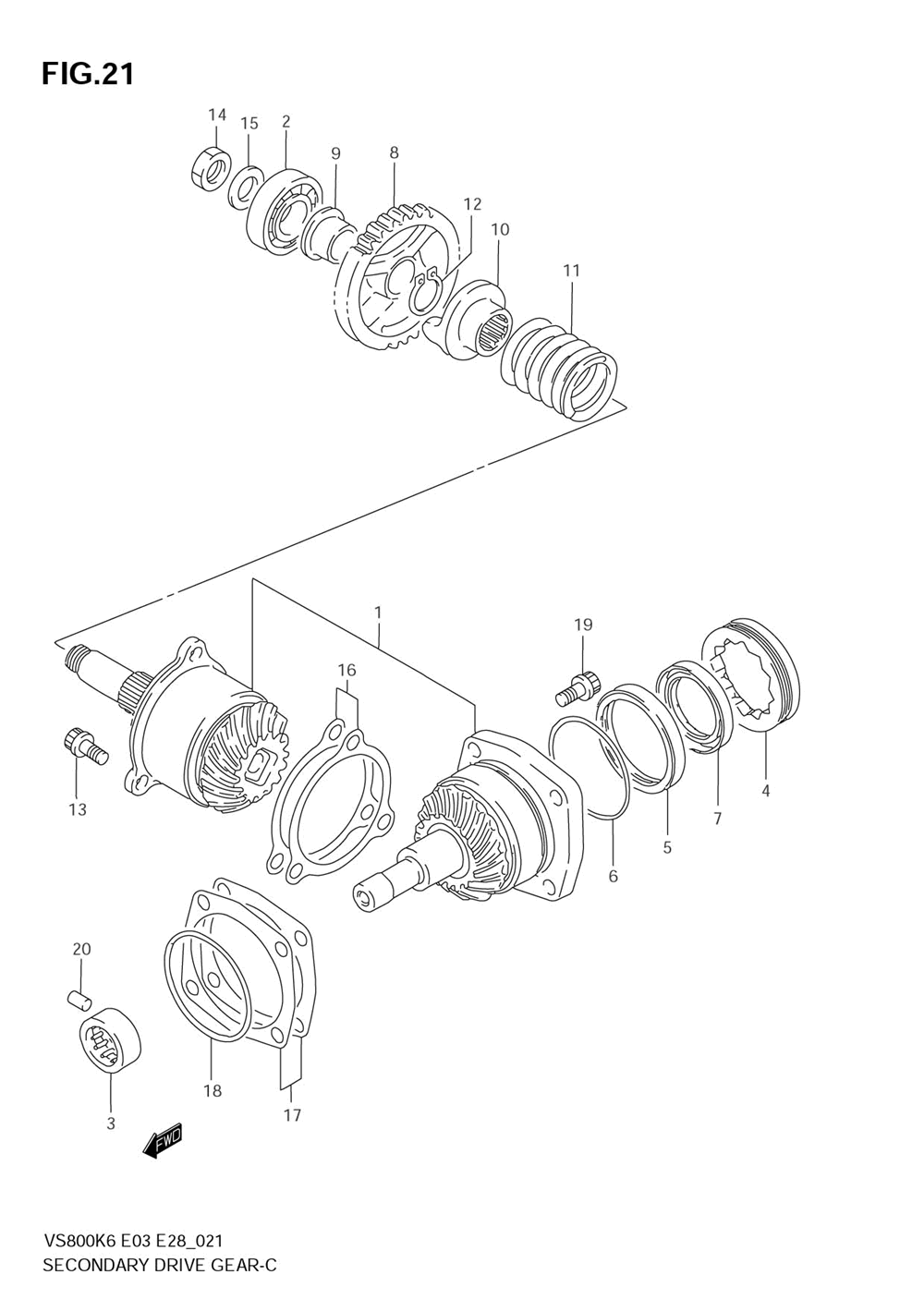 FIG.21

14
15
2
9
8
12
10
11

1
19
16
13
4
7
5
6

20
18
17
3
FWD

VS800K6 E03 E28_021
SECONDARY DRIVE GEAR-C