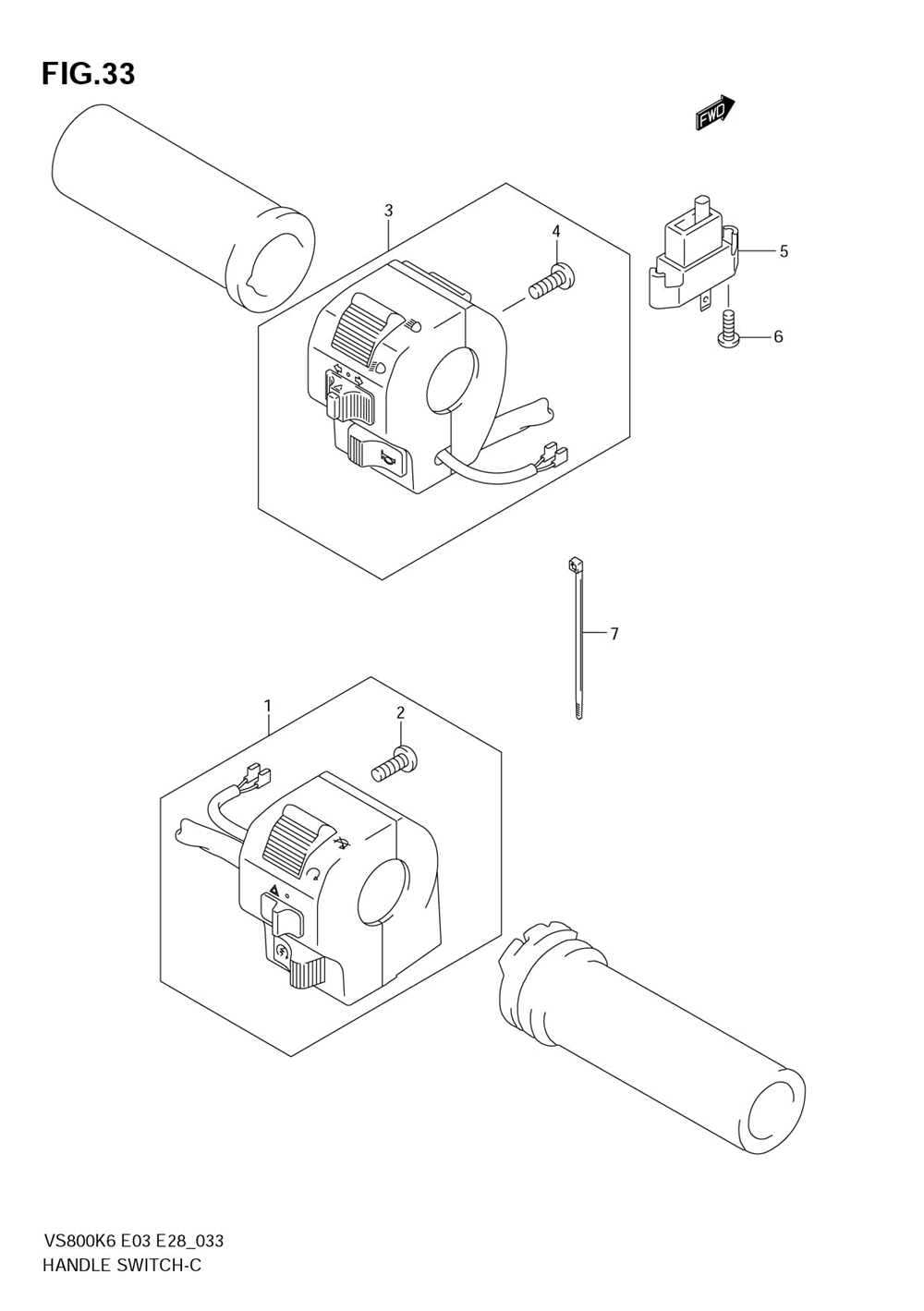 FIG.33

FWD

3

4

5

6

7

1

2

VS800K6 E03 E28_033
HANDLE SWITCH-C