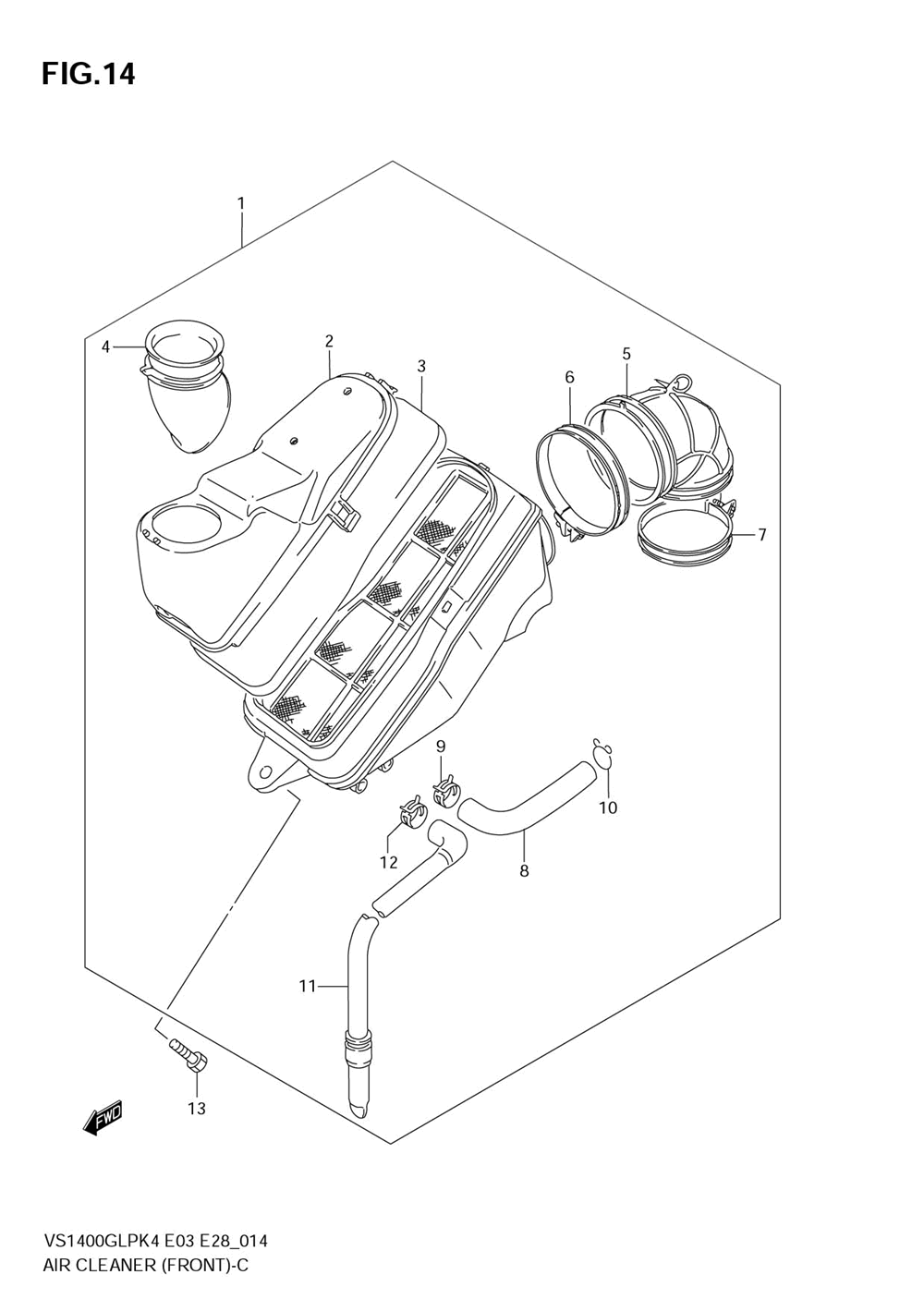 FIG.14

1

4

2

3

6

5

7

9

10

12

8

11

13

FWD

VS1400GLPK4 E03 E28_014
AIR CLEANER (FRONT)-C