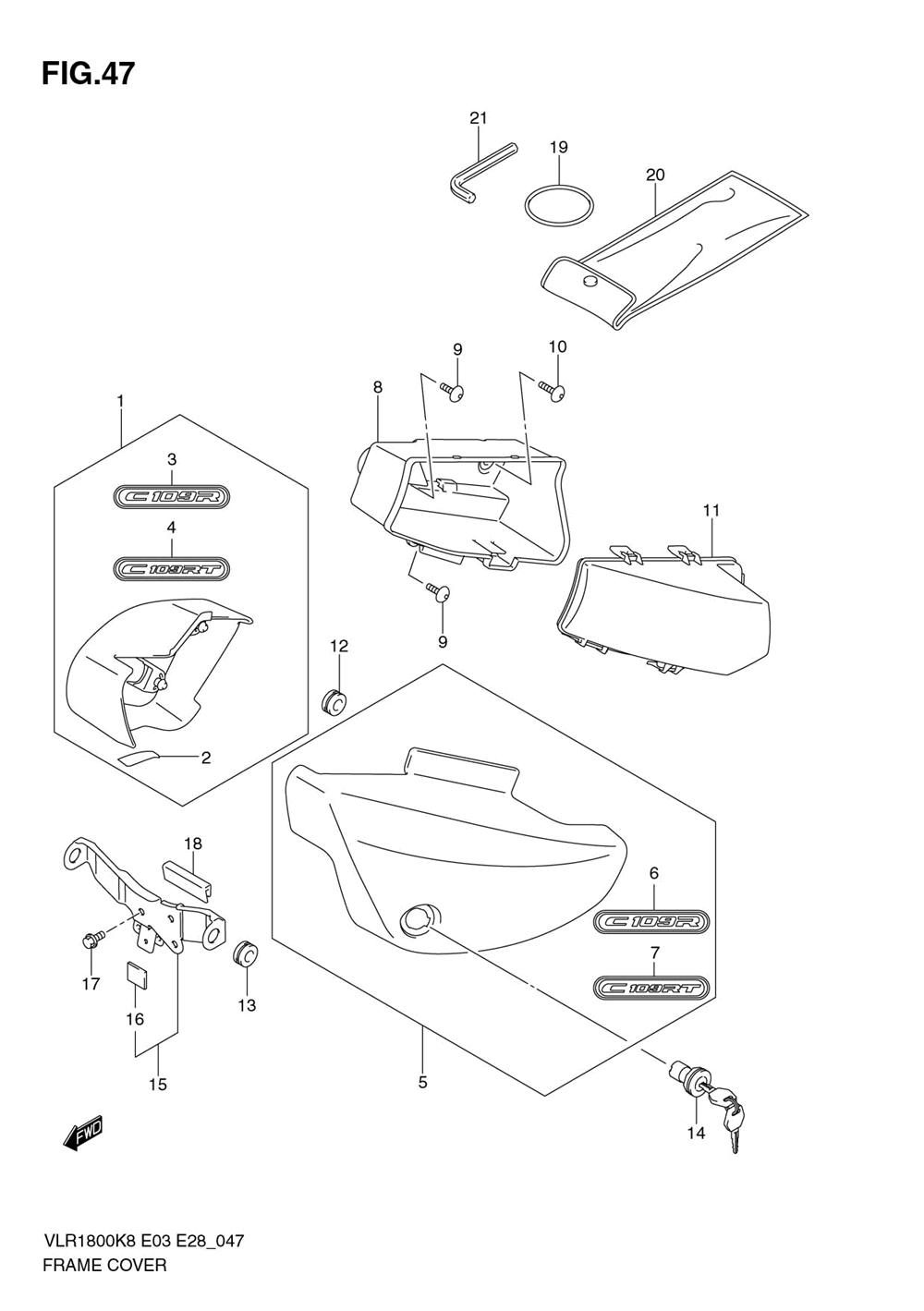 FIG.47

21
19
20
9
10
8
1
3
C109R
4
C109RT
11
9
12
2
18
6
C109R
7
C109RT
17
16
13
15
5
14
FWD

VLR1800K8 E03 E28_047
FRAME COVER