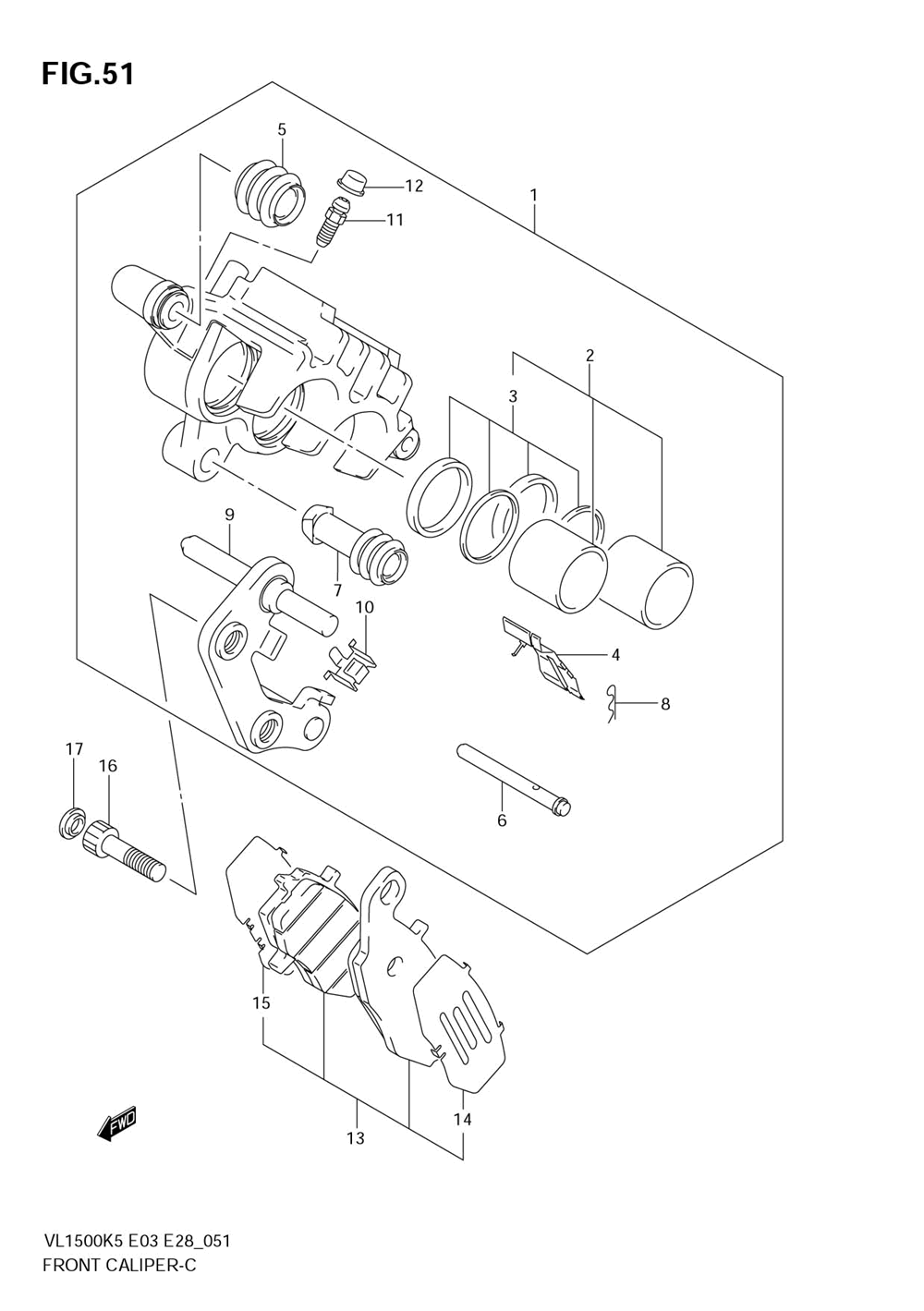 FIG.51

5
12
11
1
2
3
9
7
10
4
8
17
16
6
15
13
14
FWD

VL1500K5 E03 E28_051
FRONT CALIPER-C