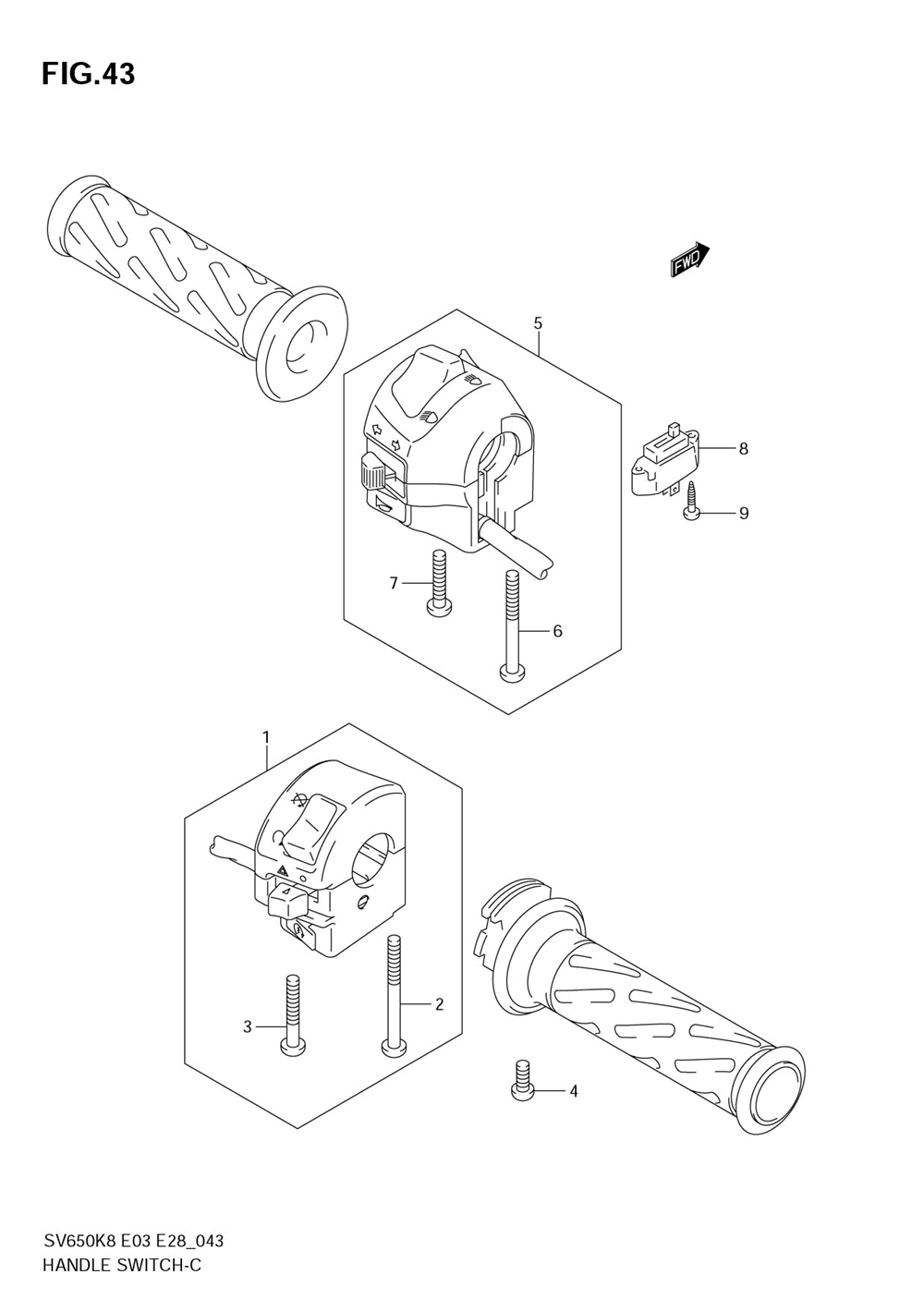 FIG.43

FWD

5

8

9

7

6

1

2

3

4

SV650K8 E03 E28_043
HANDLE SWITCH-C