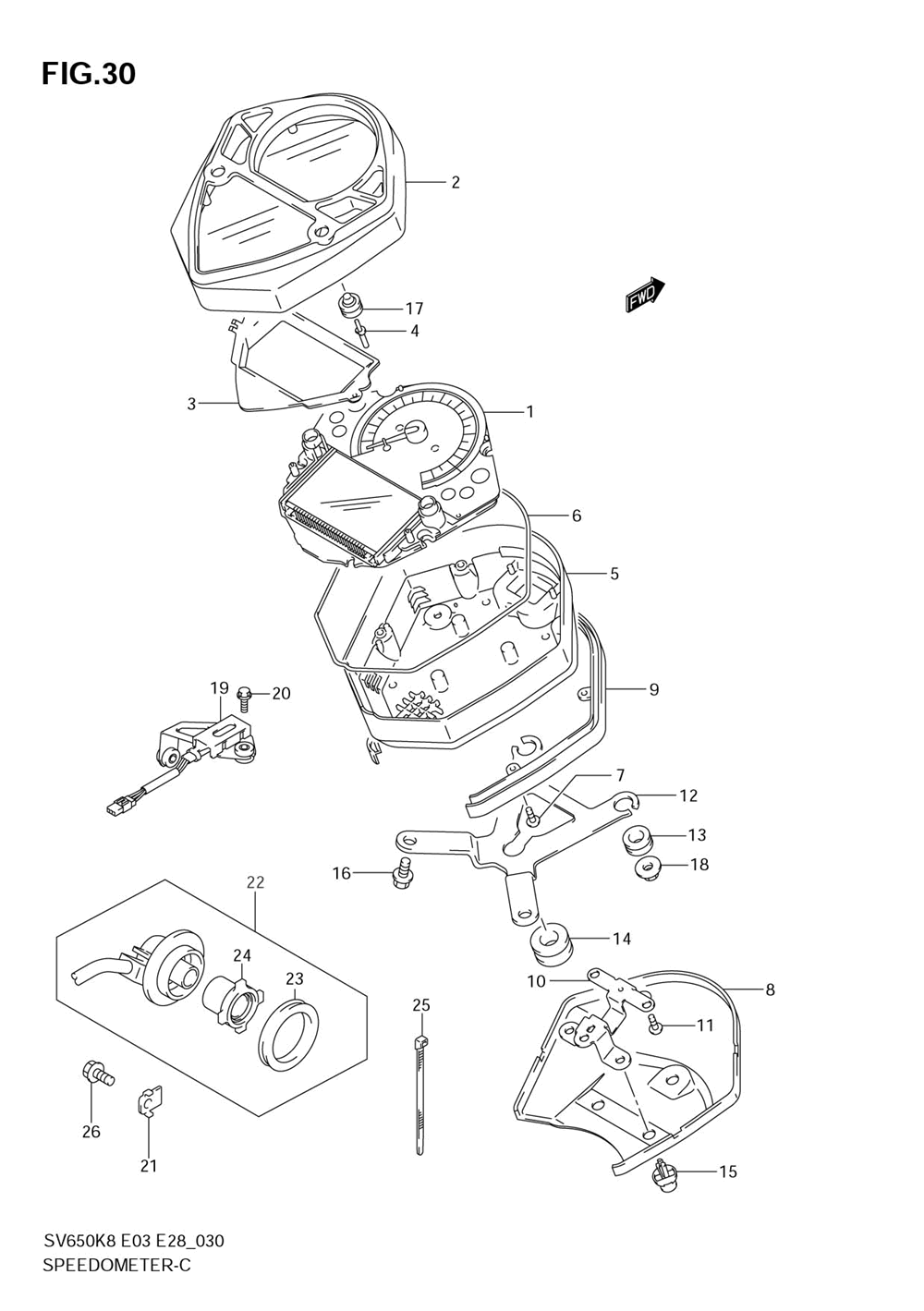 FIG.30

2

FWD

17

4

3

1

6

5

19

20

9

7

12

13

16

18

22

14

24

23

10

8

25

11

26

21

15

SV650K8 E03 E28_030
SPEEDOMETER-C