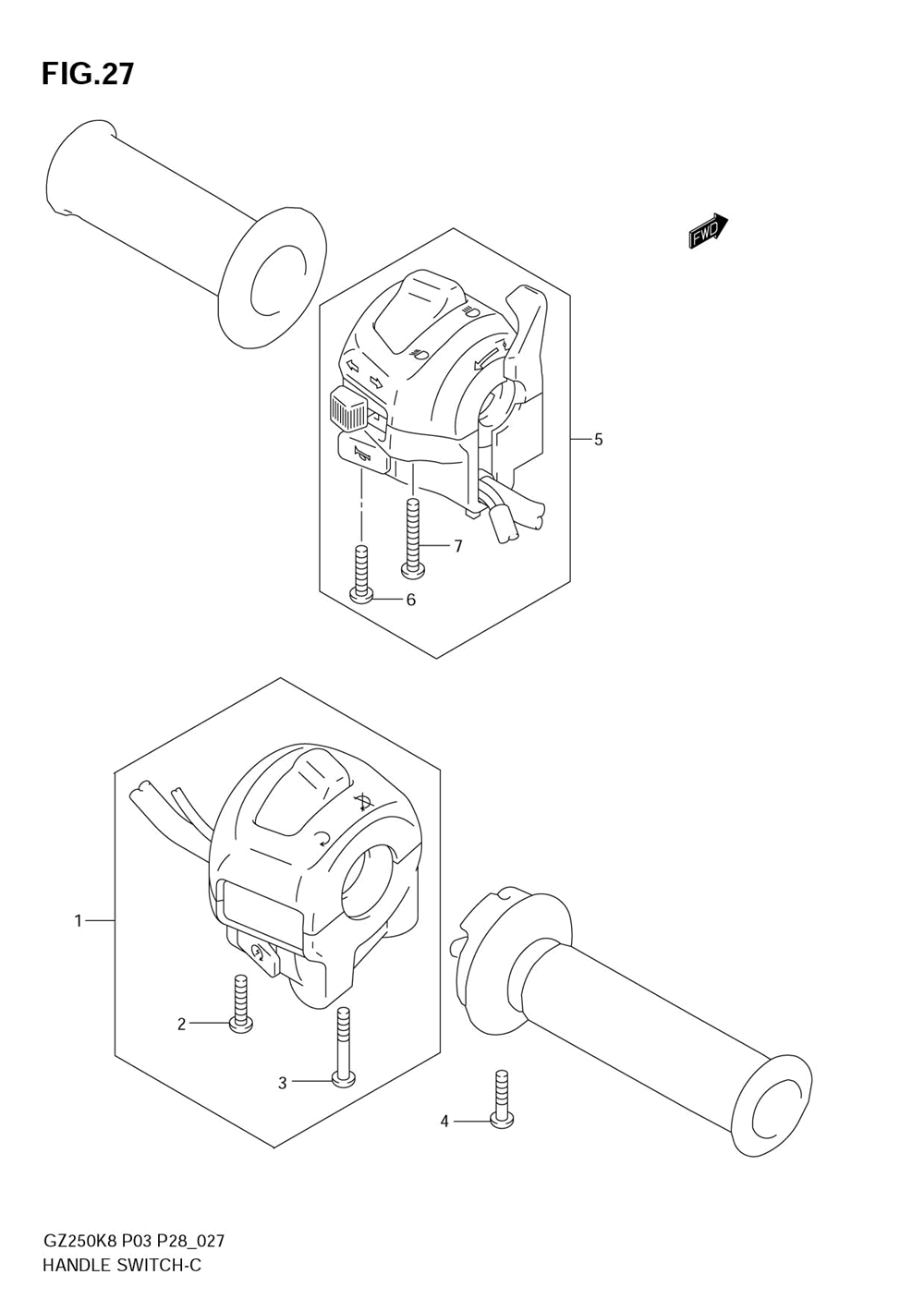 FIG.27

FWD

5

7

6

1

2

3

4

GZ250K8 P03 P28_027
HANDLE SWITCH-C