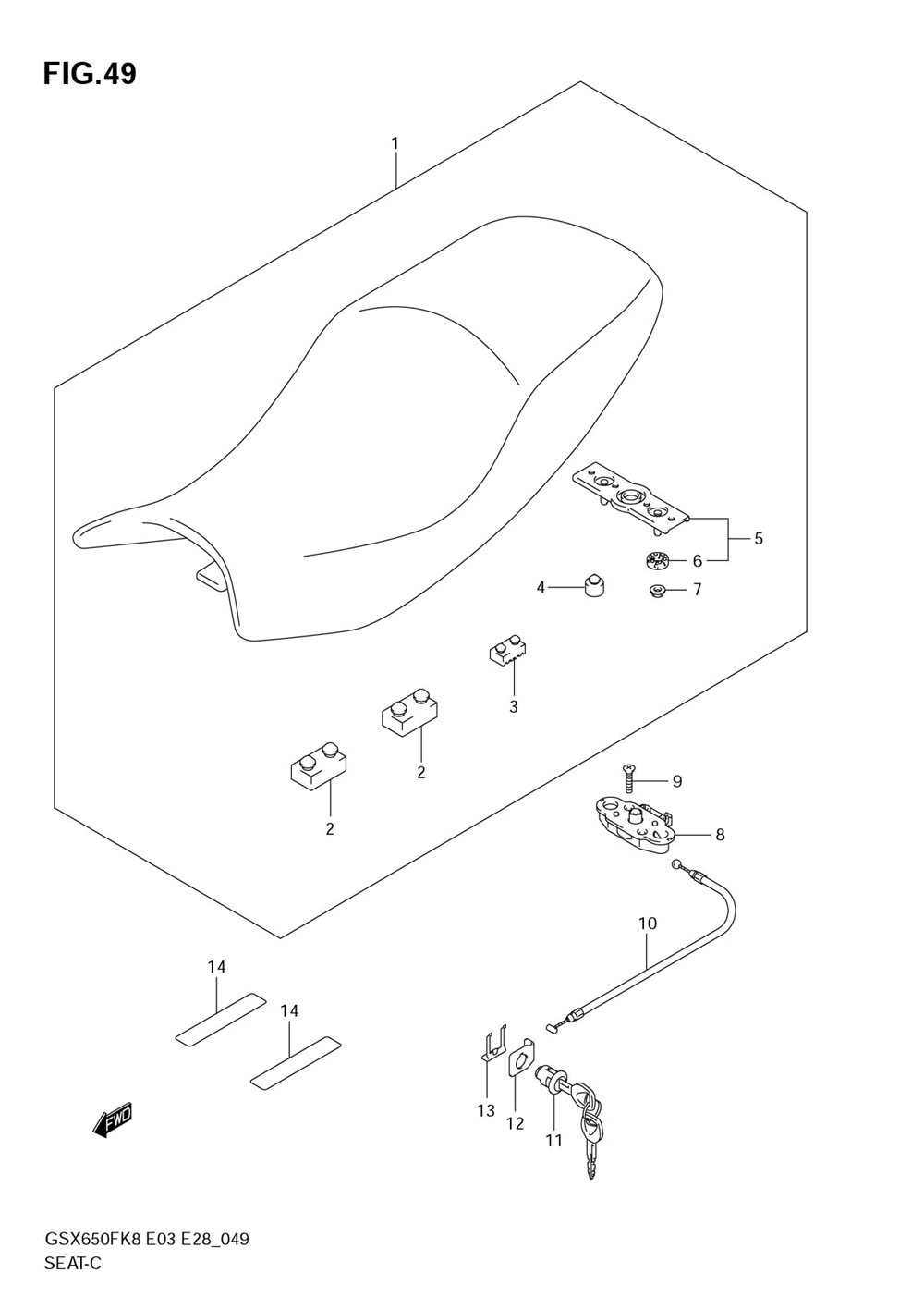 FIG.49

1

5

6

4

7

3

2

2

9

8

10

14

14

13

12

11

FWD

GSX650FK8 E03 E28_049
SEAT-C