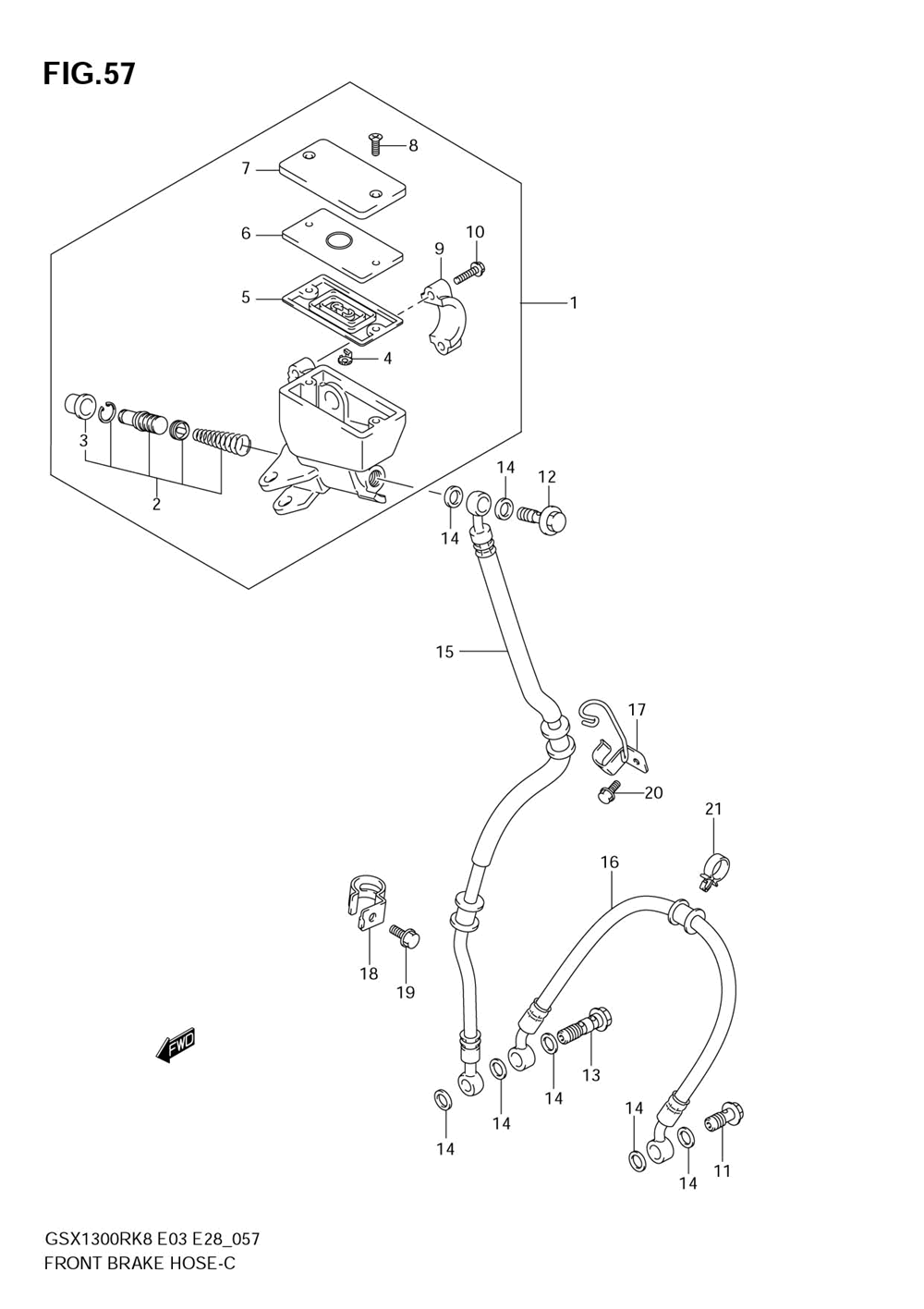 FIG.57

8
7
6
10
9
5
1
4
3
2
14
12
14
15
17
20
21
16
18
19
FWD
13
14
14
14
14
14
11

GSX1300RK8 E03 E28_057
FRONT BRAKE HOSE-C