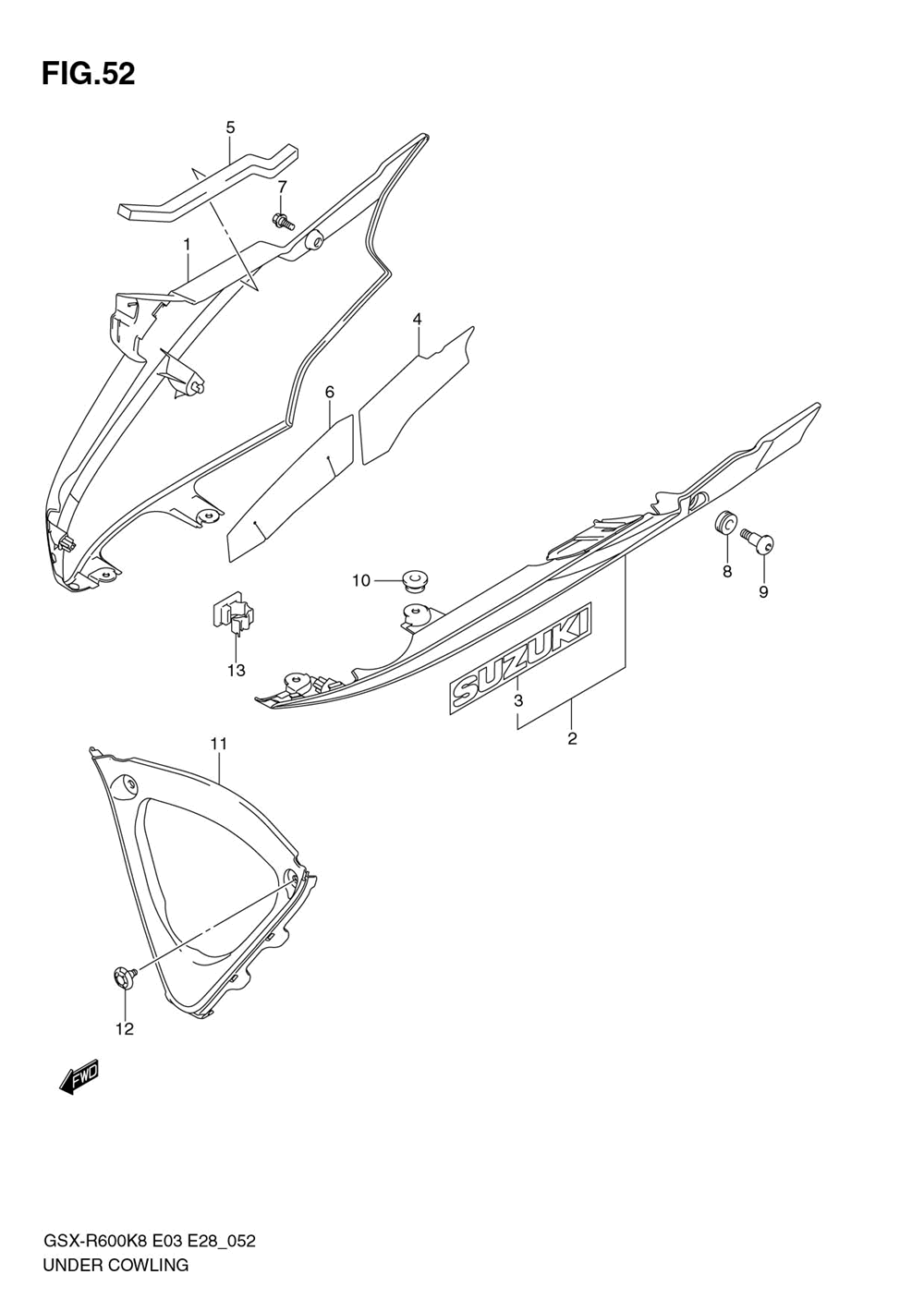 FIG.52

5

7

1

4

6

10

8

9

13

SUZUKI

3

2

11

12

FWD

GSX-R600K8 E03 E28_052
UNDER COWLING