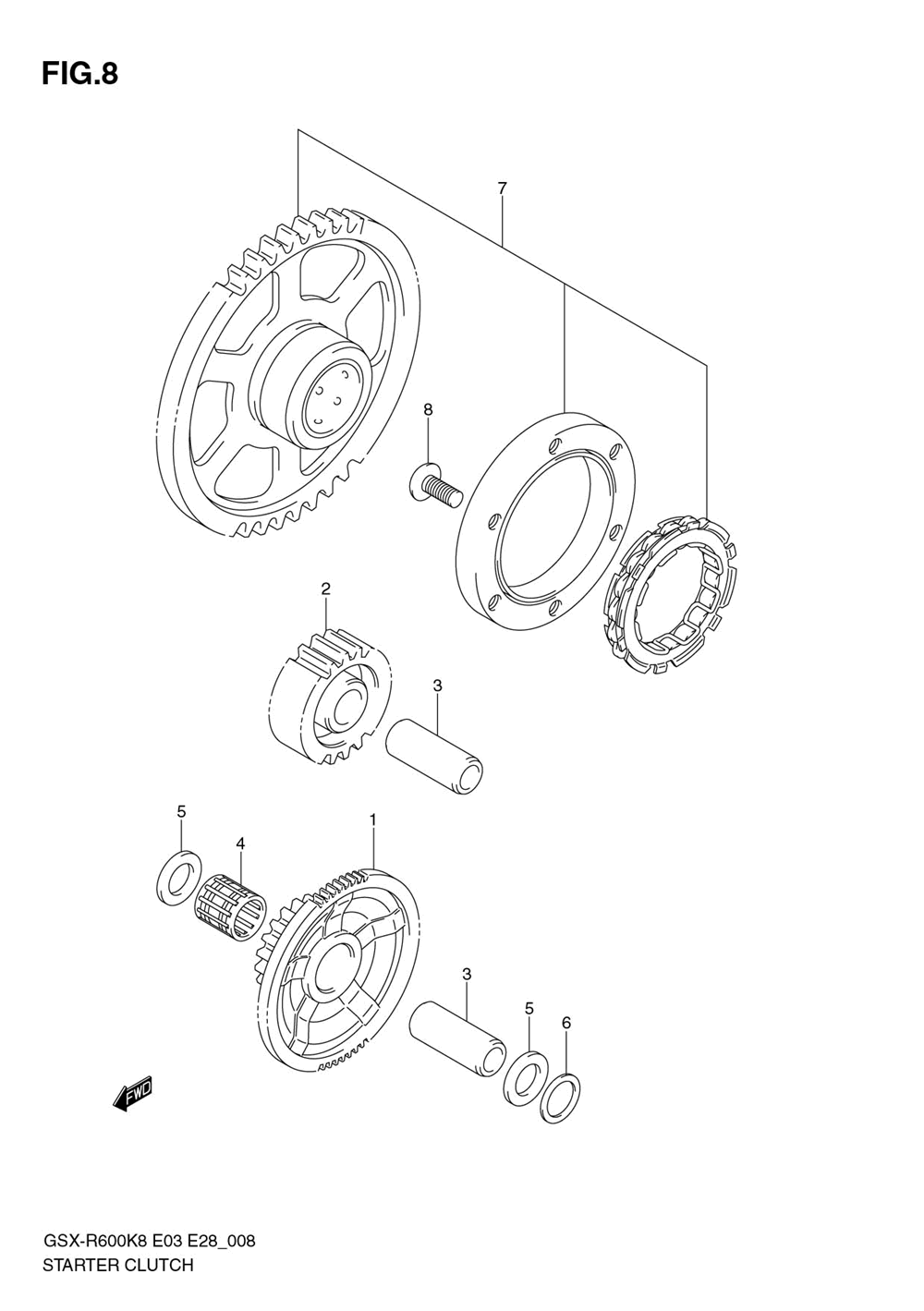 FIG.8

7

8

2

3

5

4

1

3

5

6

FWD

GSX-R600K8 E03 E28_008
STARTER CLUTCH