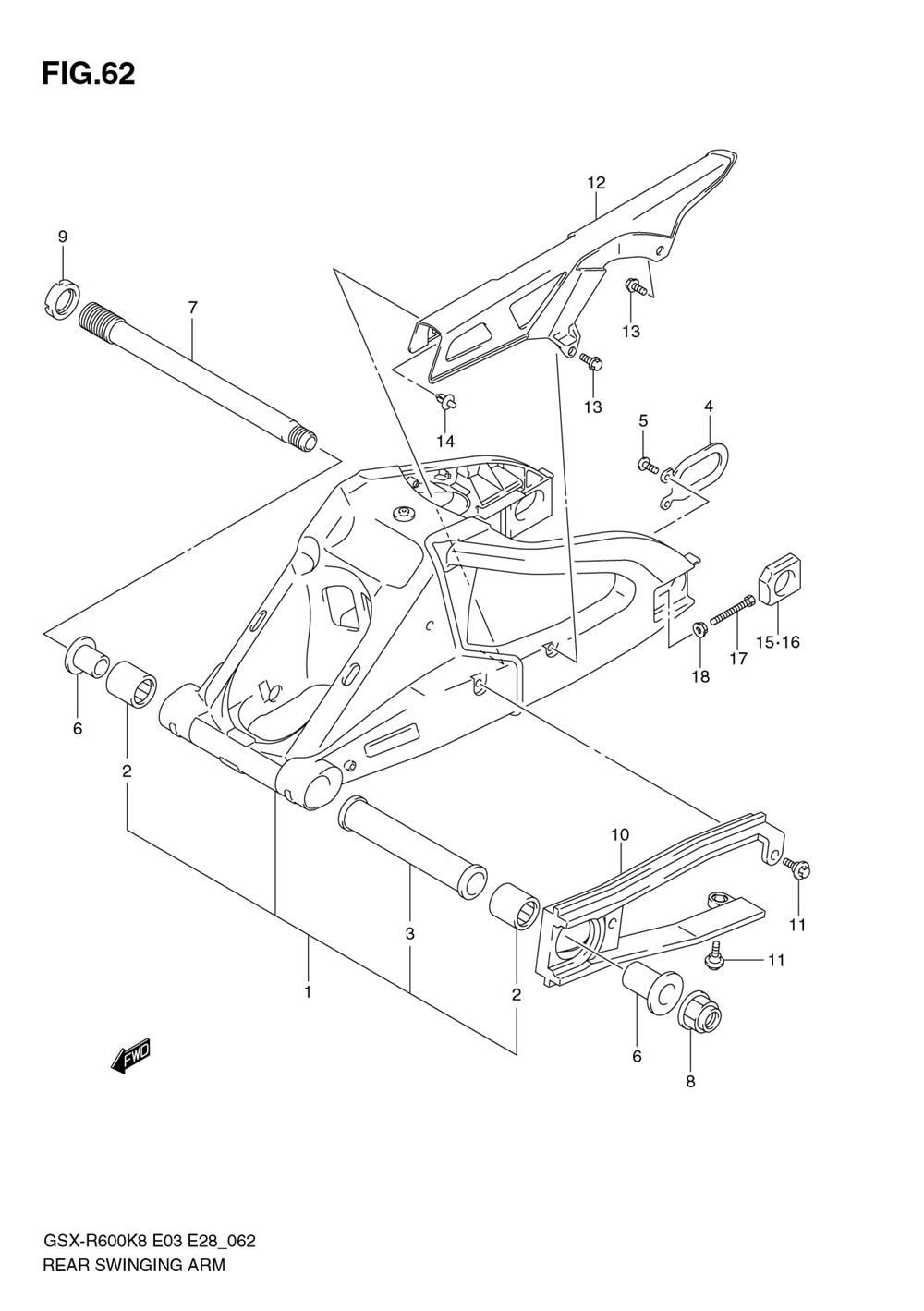 FIG.62

12

9

7

13

13

14

5

4

15·16

17

18

6

2

10

11

11

3

1

2

6

8

FWD

GSX-R600K8 E03 E28_062
REAR SWINGING ARM