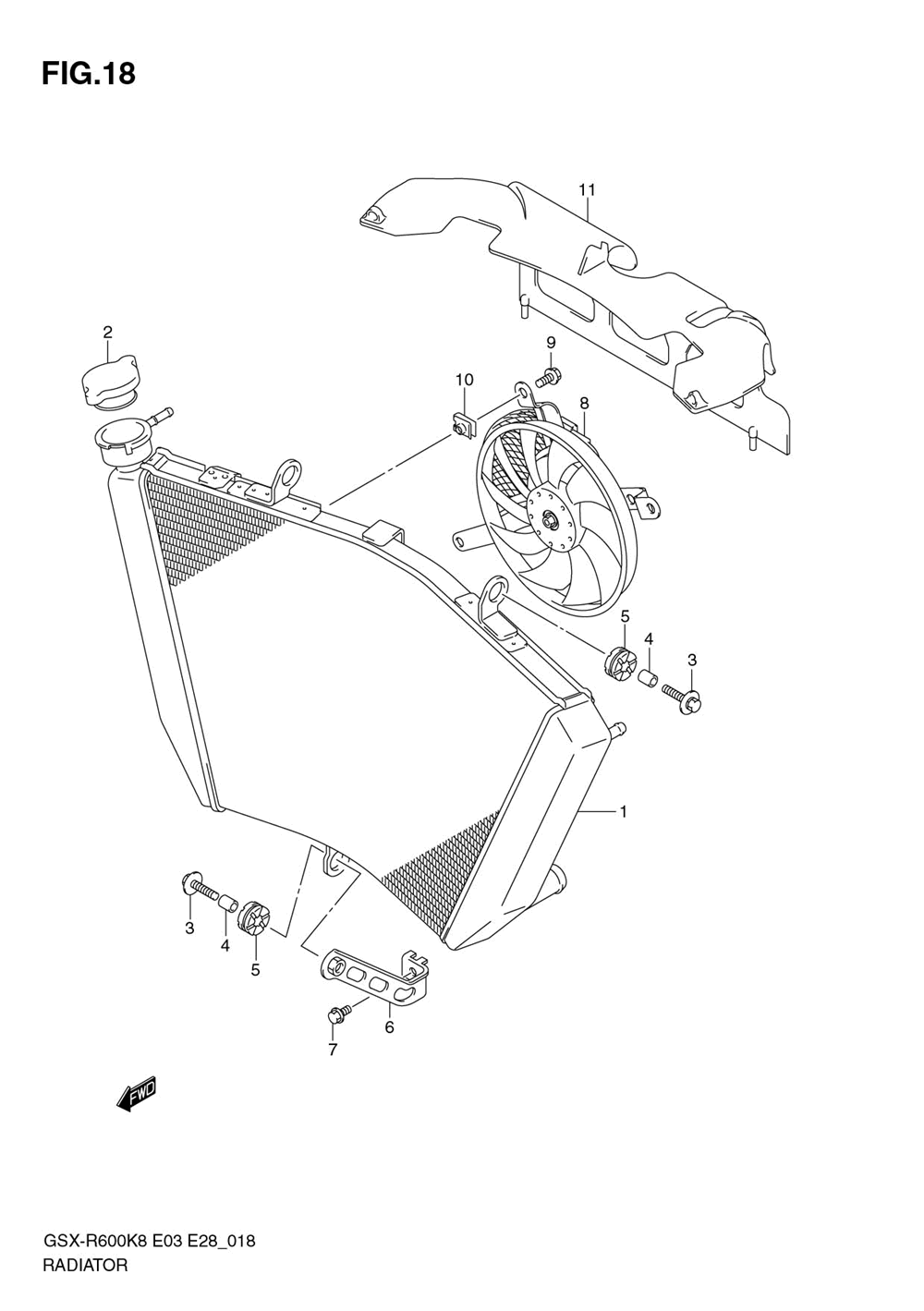 FIG.18

11

2

9

10

8

5

4

3

1

3

4

5

6

7

FWD

GSX-R600K8 E03 E28_018
RADIATOR