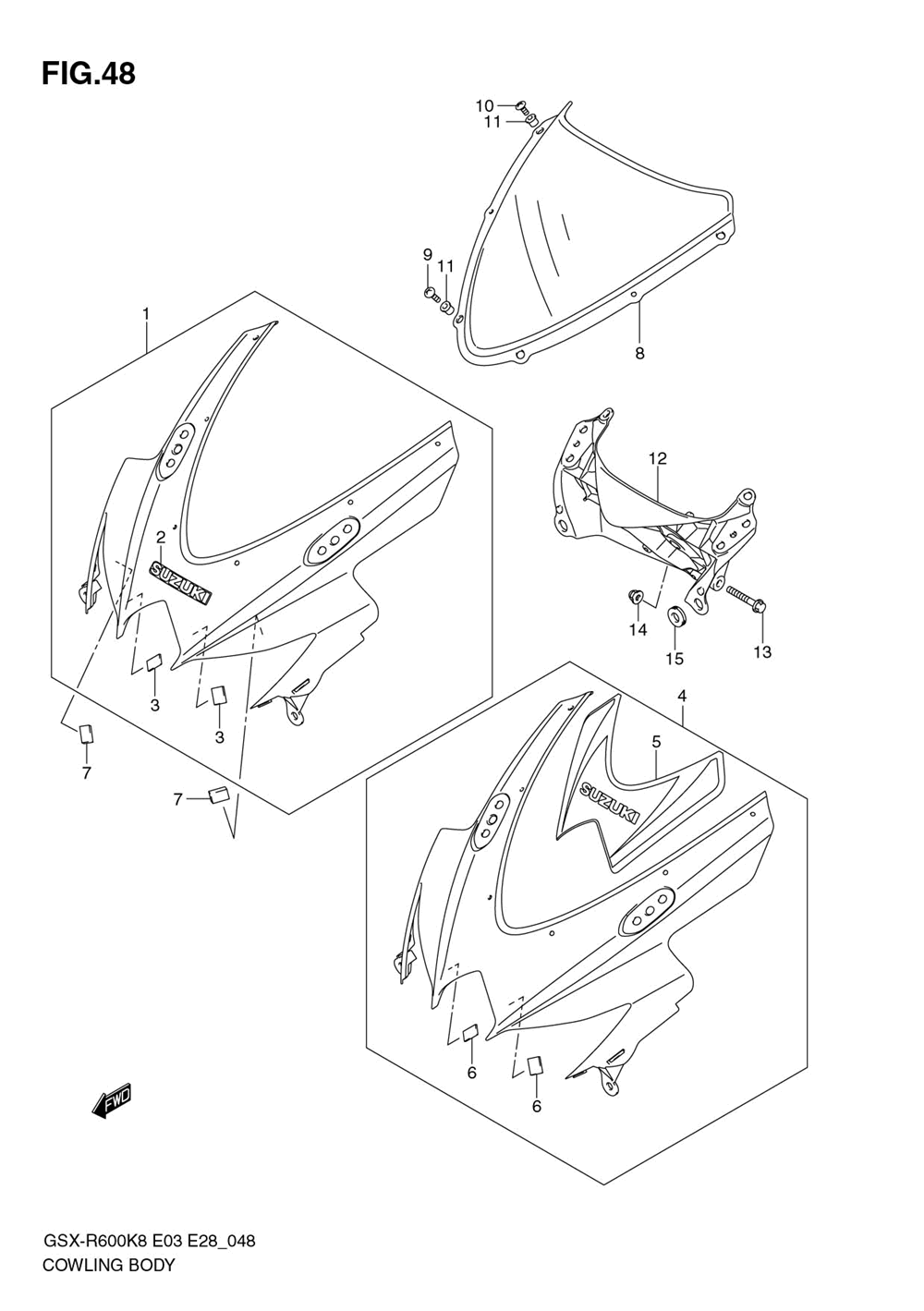 FIG.48

10
11
9
11
8
1
2
SUZUKI
3
3
7
7
12
14
15
13
4
5
SUZUKI
6
6
FWD

GSX-R600K8 E03 E28_048
COWLING BODY