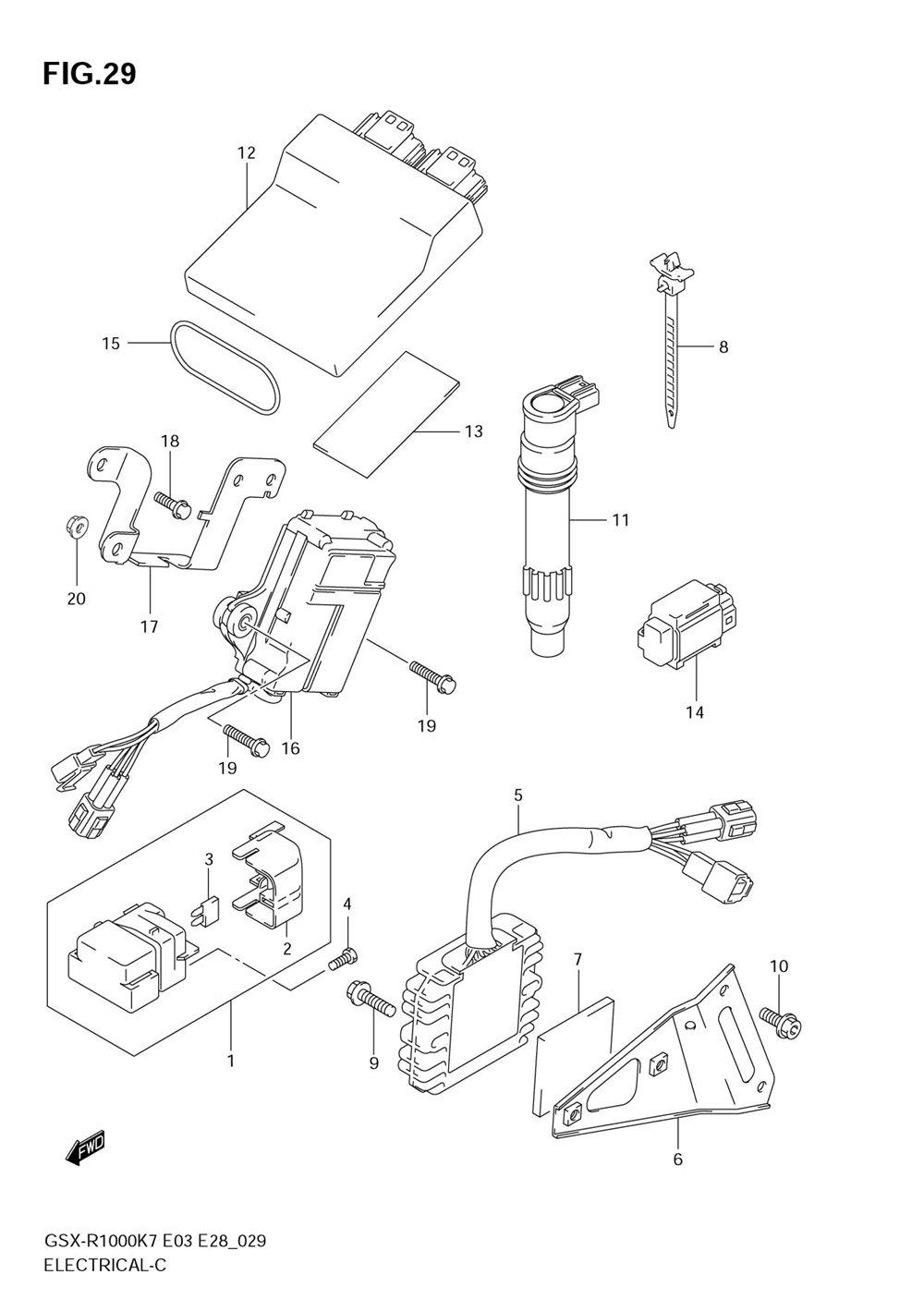 FIG.29

12

15

8

13

18

11

20

17

14

19

16

19

5

3

4

2

7

10

1

9

6

FWD

GSX-R1000K7 E03 E28_029
ELECTRICAL-C