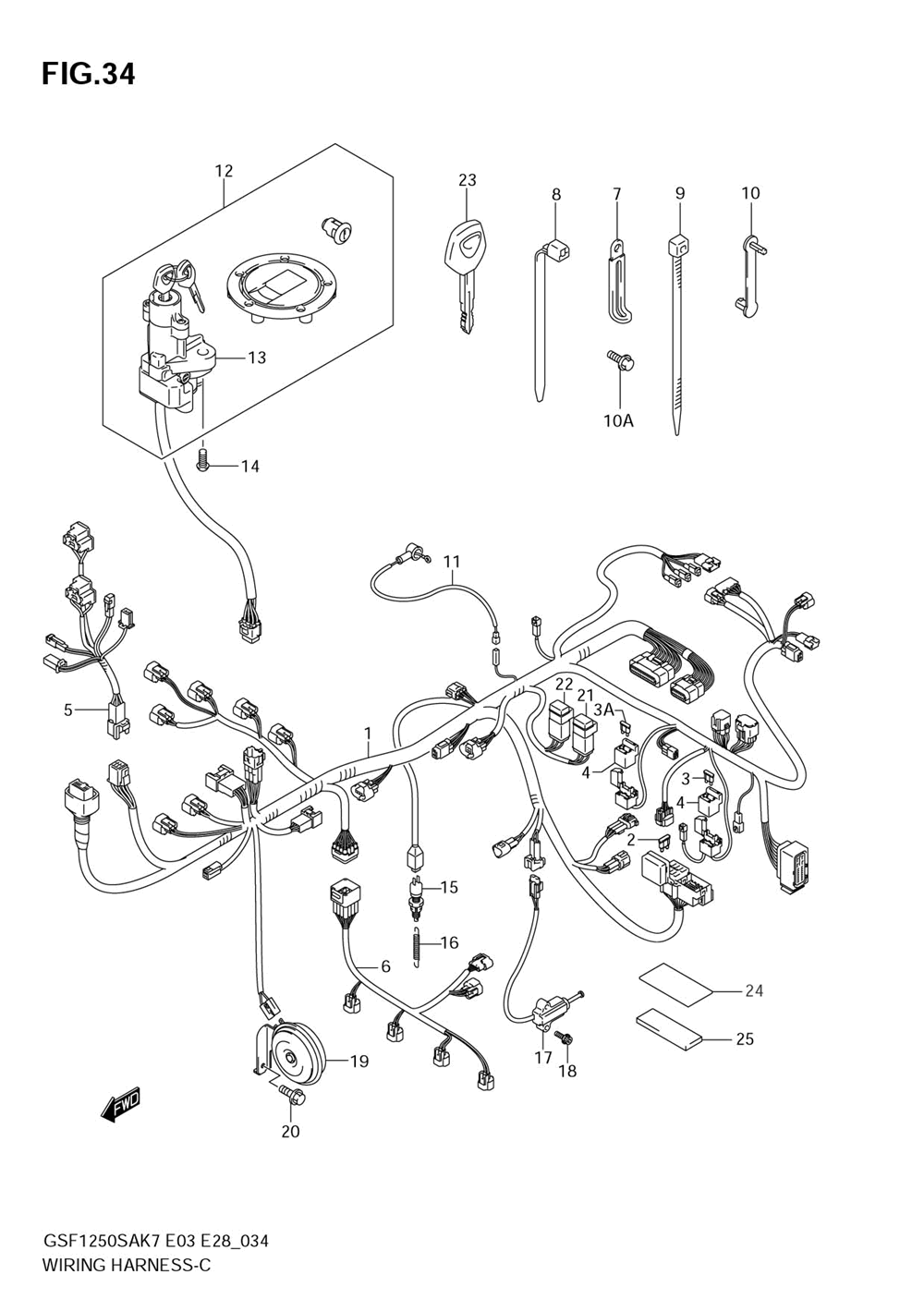 FIG.34

12
23
8
7
9
10
13
10A
14
11
5
22
21
3A
1
4
3
4
2
15
16
6
24
25
17
18
19
20
FWD

GSF1250SAK7 E03 E28_034
WIRING HARNESS-C