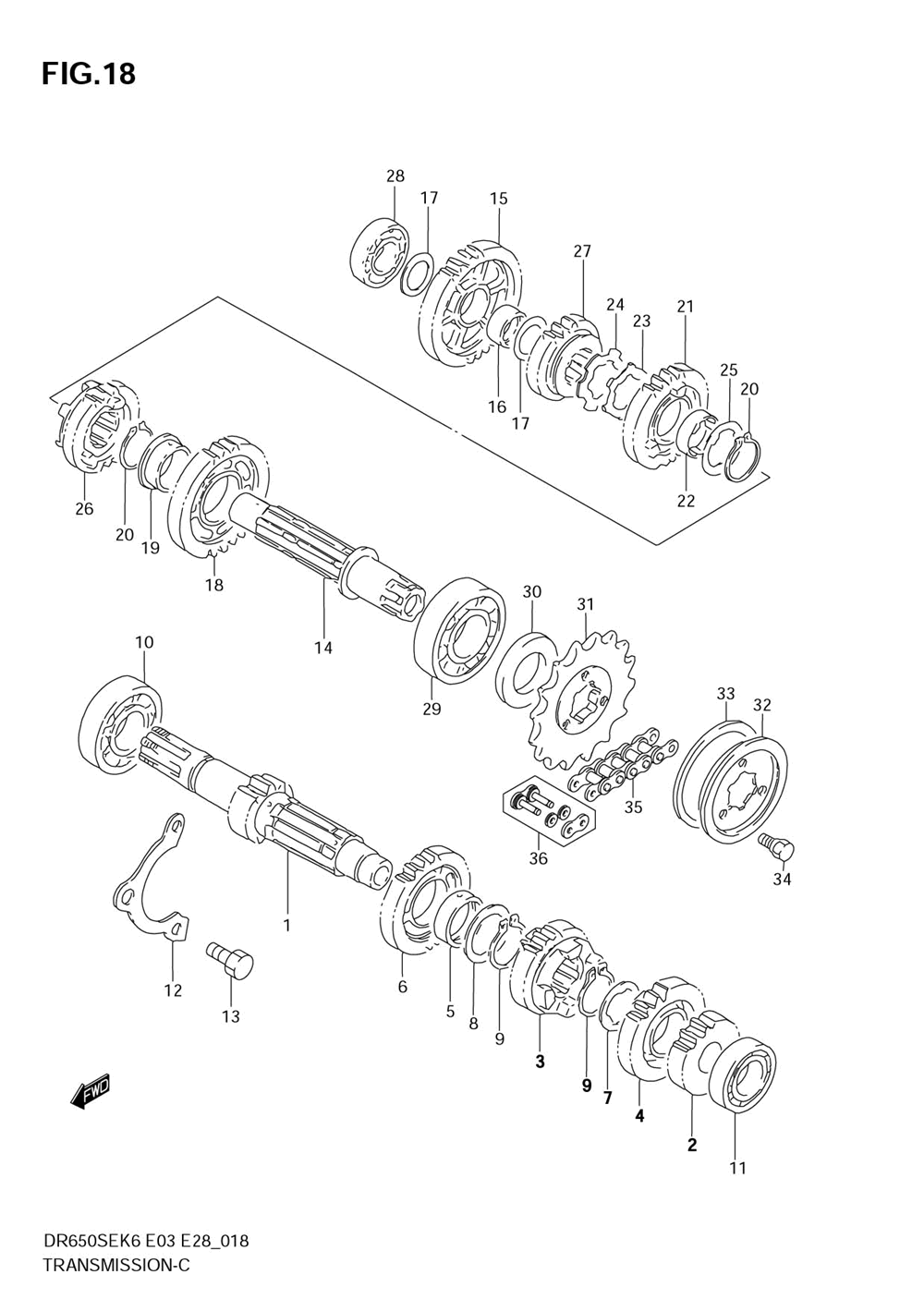 FIG.18

28
17
15
27
24
23
21
25
20
16
17
22
26
20
19
18
14
30
31
29
10
33
32
35
36
34
1
12
13
6
5
8
9
3
9
7
4
2
11

FWD

DR650SEK6 E03 E28_018
TRANSMISSION-C