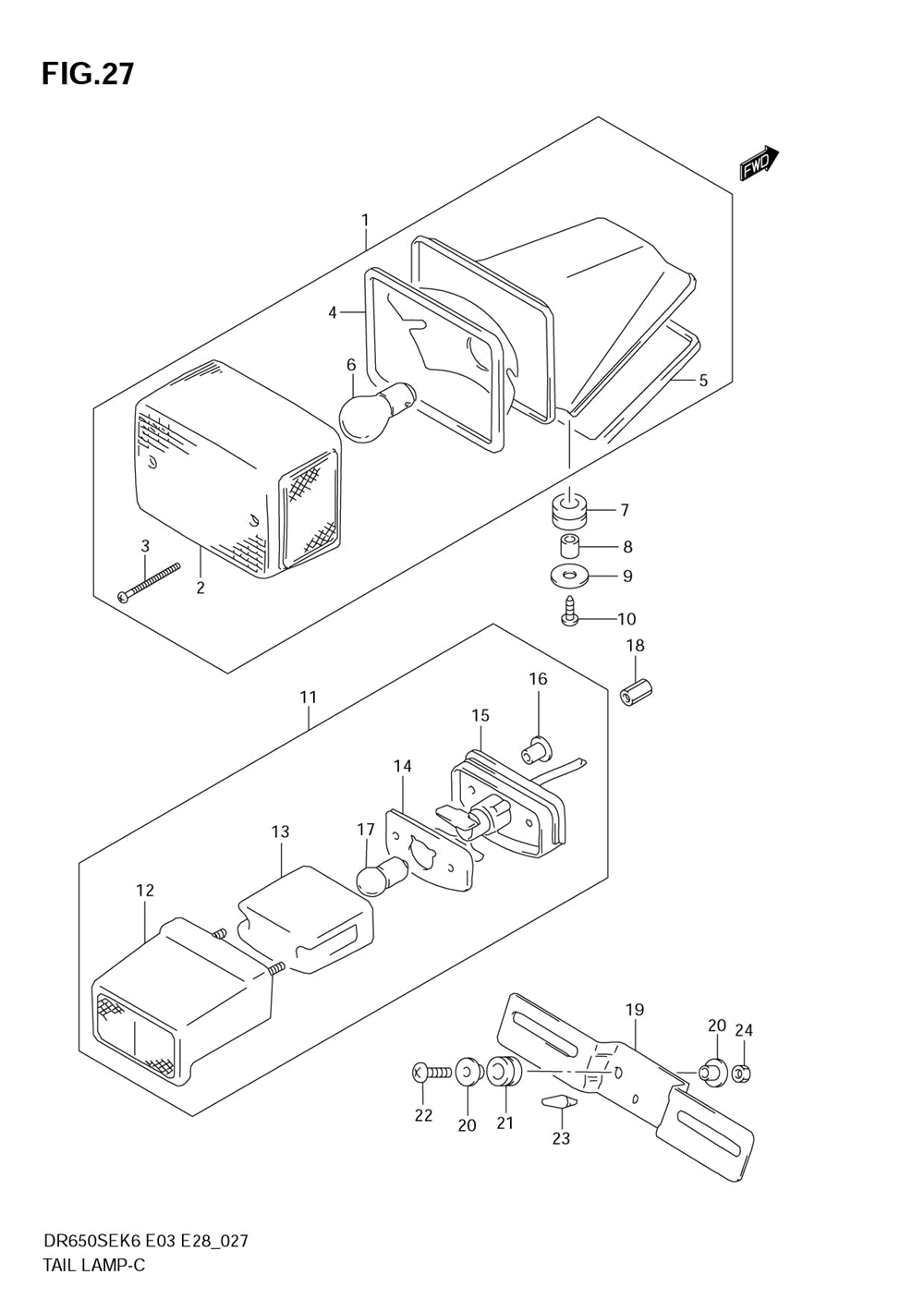 FIG.27

FWD

1
4
6
5
3
2
7
8
9
10
18
11
16
15
14
13
17
12
19
20
24
22
20
21
23

DR650SEK6 E03 E28_027
TAIL LAMP-C