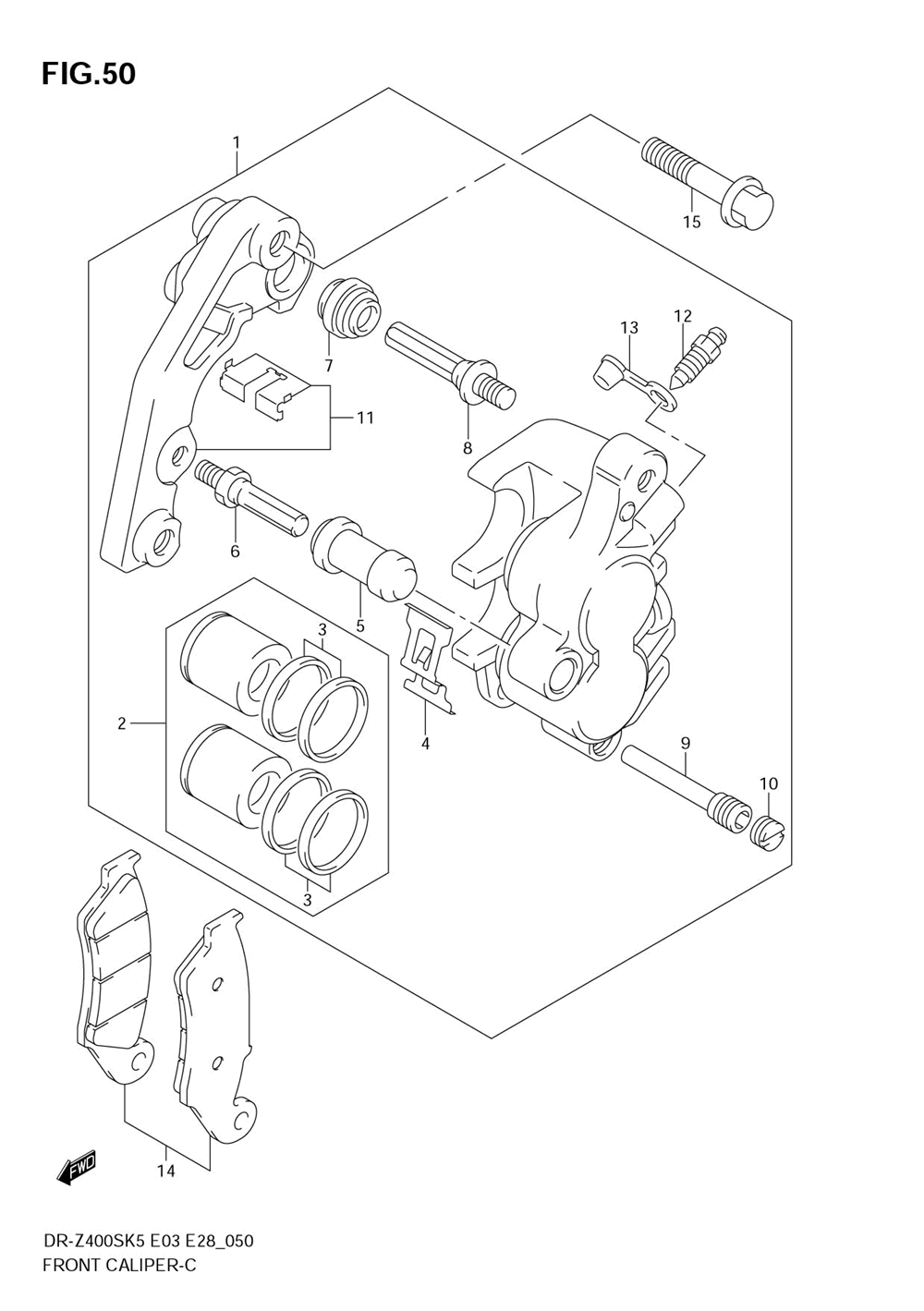 FIG.50

1

15

7

13

12

11

8

6

5

3

2

4

9

10

3

14

FWD

DR-Z400SK5 E03 E28_050
FRONT CALIPER-C