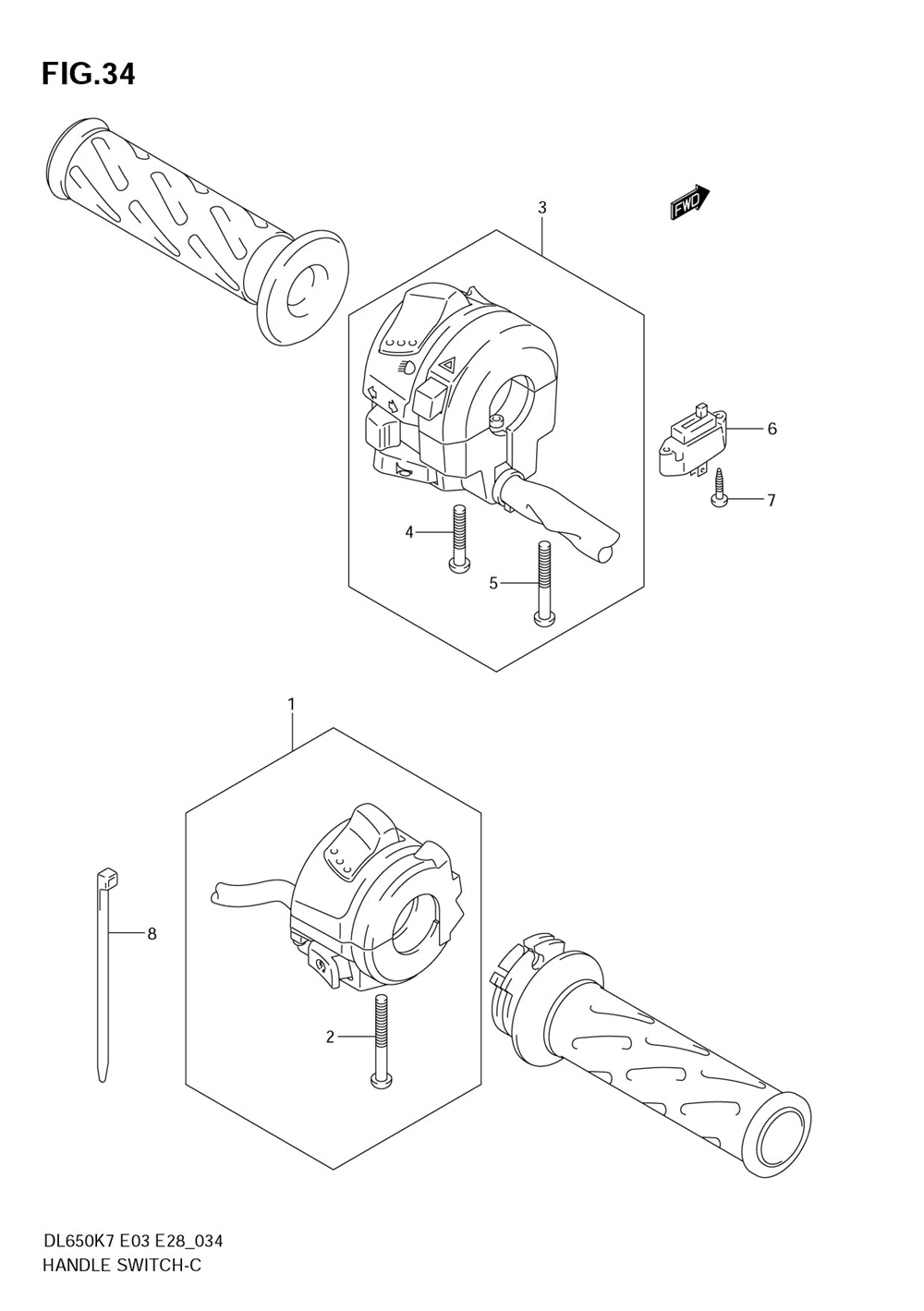 FIG.34

FWD

3

6

7

4

5

1

8

2

DL650K7 E03 E28_034
HANDLE SWITCH-C