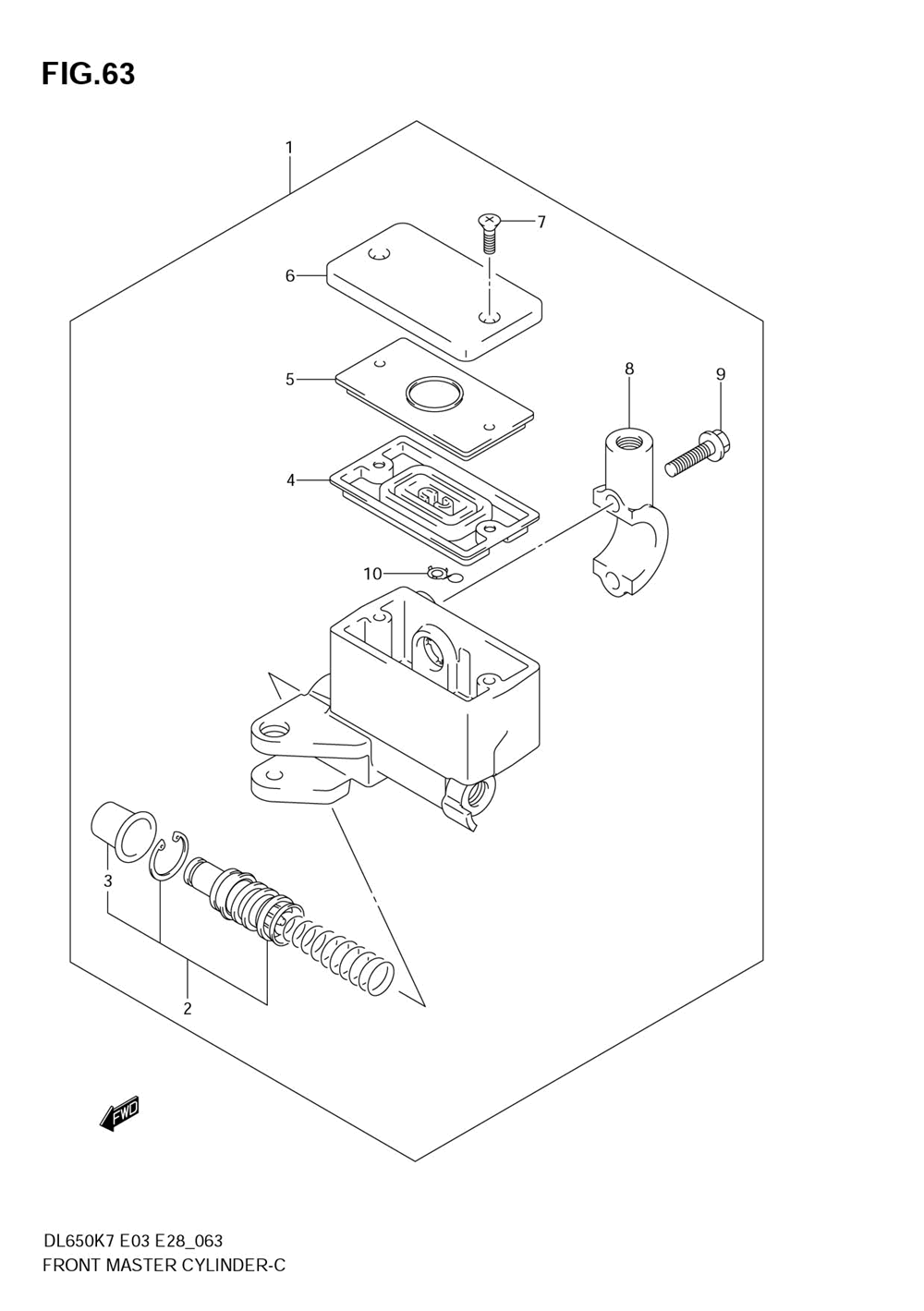 FIG.63

1

7

6

5

8

9

4

10

3

2

FWD

DL650K7 E03 E28_063
FRONT MASTER CYLINDER-C