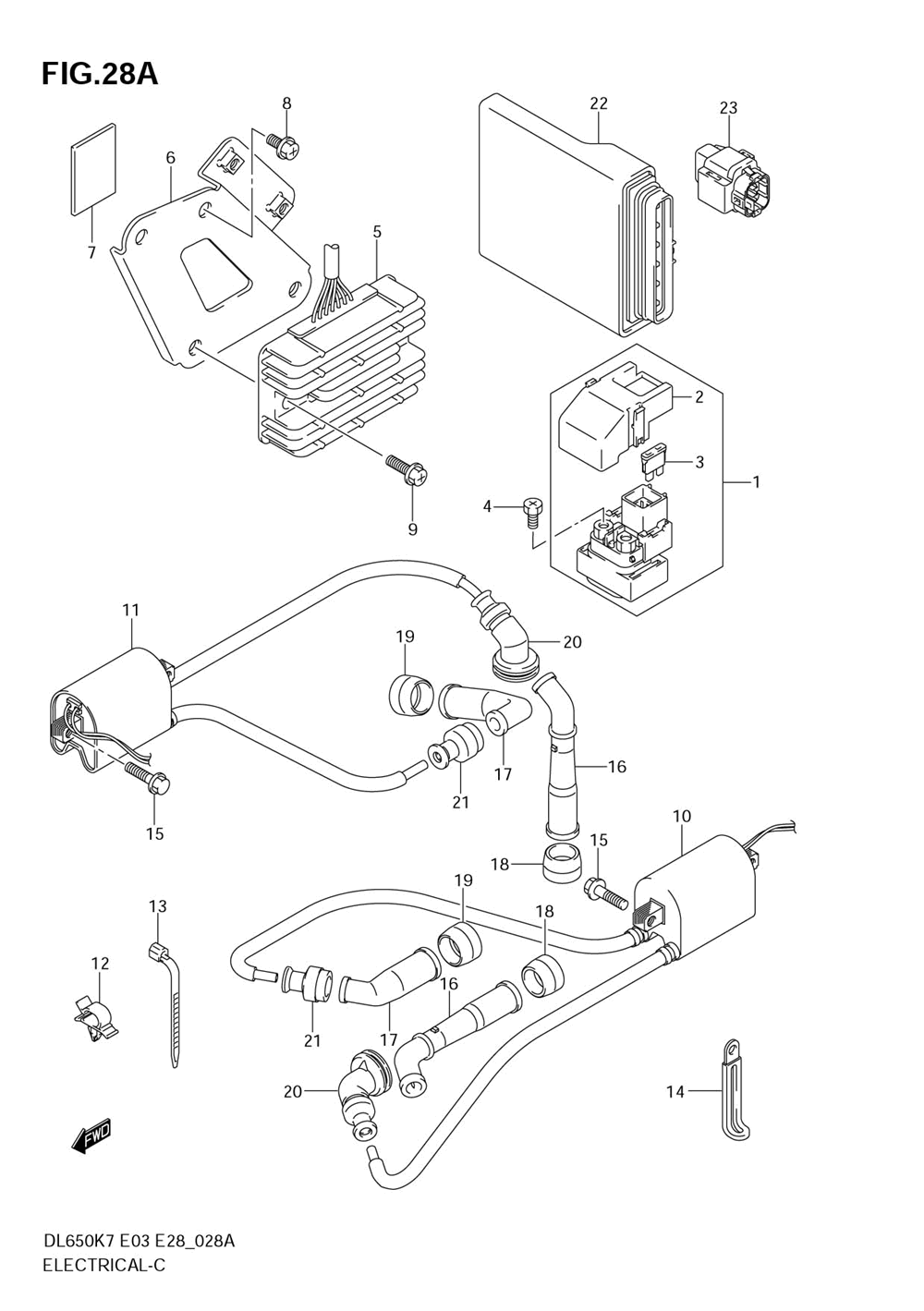 FIG.28A

8
22
23
6
7
5
2
3
1
4
9
11
19
20
17
16
21
15
10
15
18
19
18
13
12
16
21
17
20
14
FWD

DL650K7 E03 E28_028A
ELECTRICAL-C