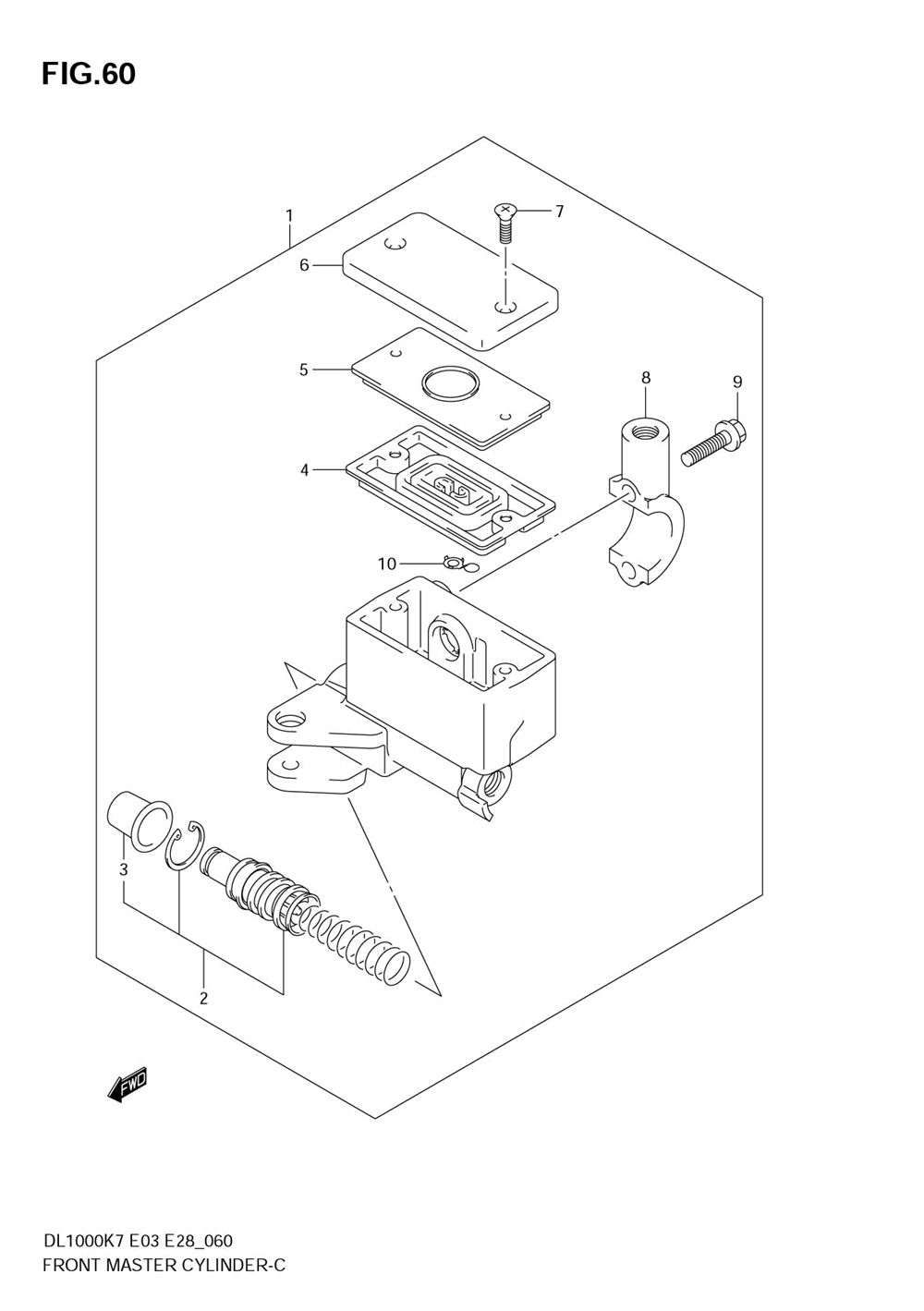 FIG.60

1
7
6
5
8
9
4
10
3
2
FWD

DL1000K7 E03 E28_060
FRONT MASTER CYLINDER-C