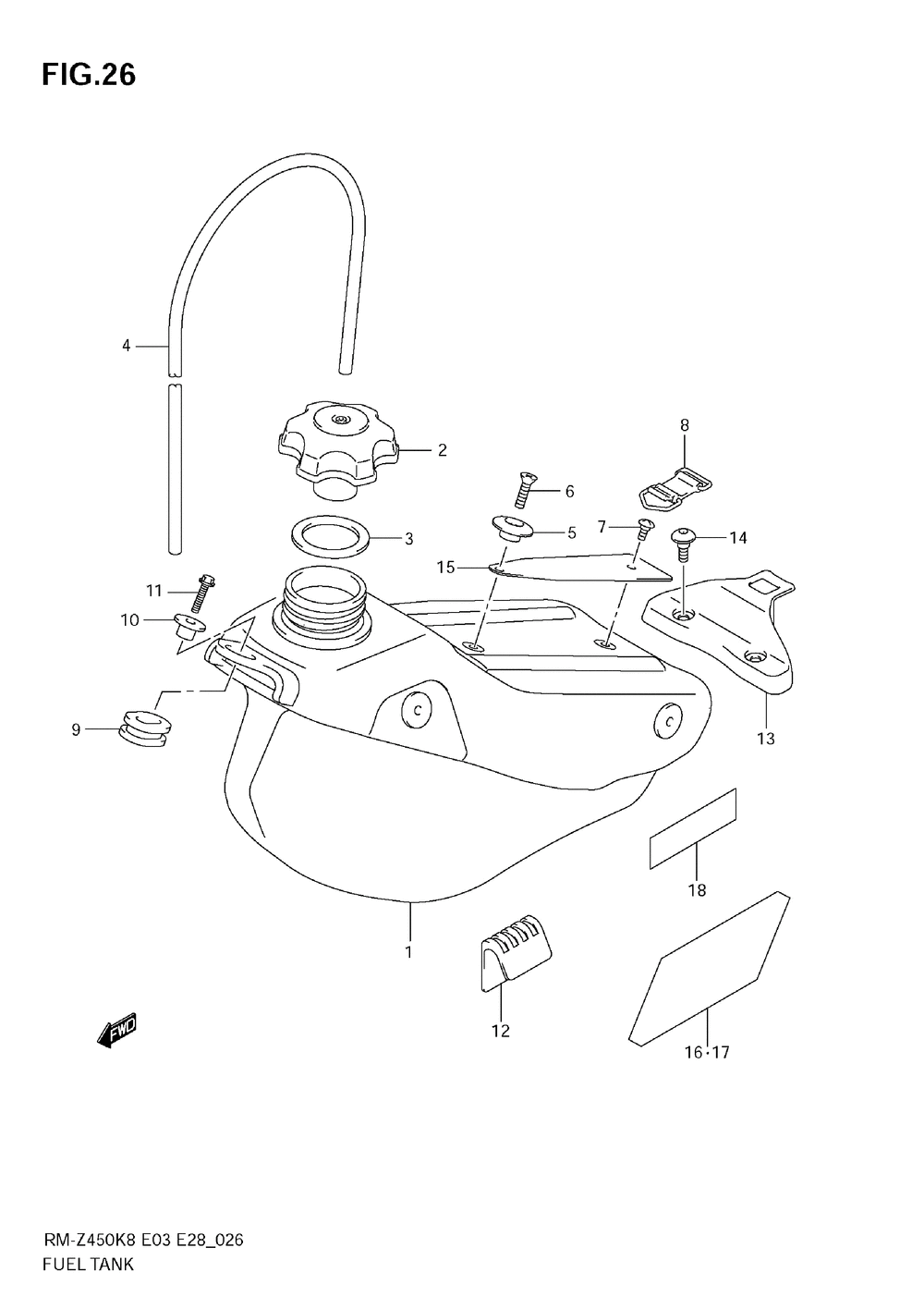 FIG.26

4

2

8

6

3

5

7

14

15

11

10

9

13

18

1

12

16·17

FWD

RM-Z450K8 E03 E28_026
FUEL TANK