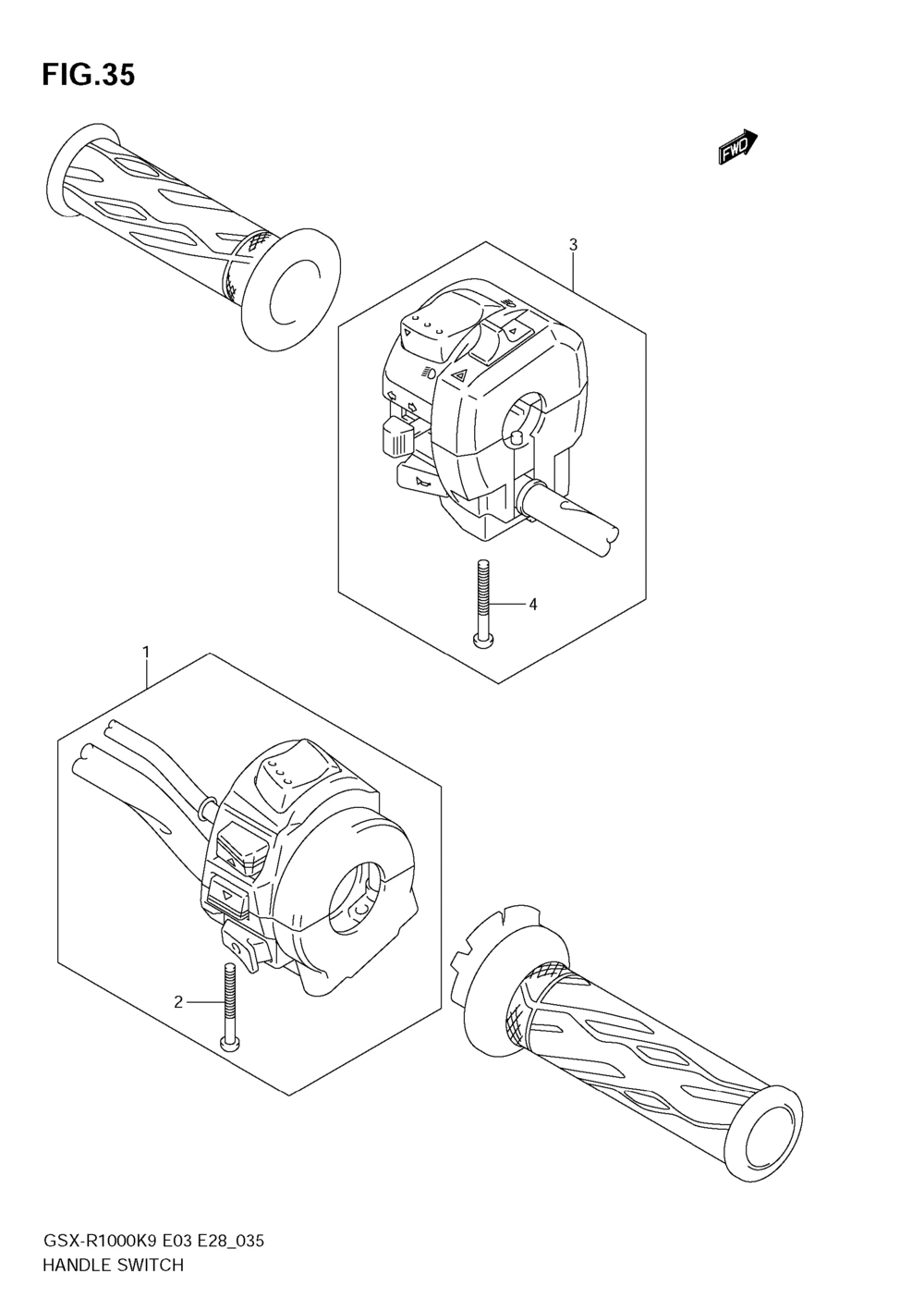 FIG.35

FWD

3

4

1

2

GSX-R1000K9 E03 E28_035
HANDLE SWITCH