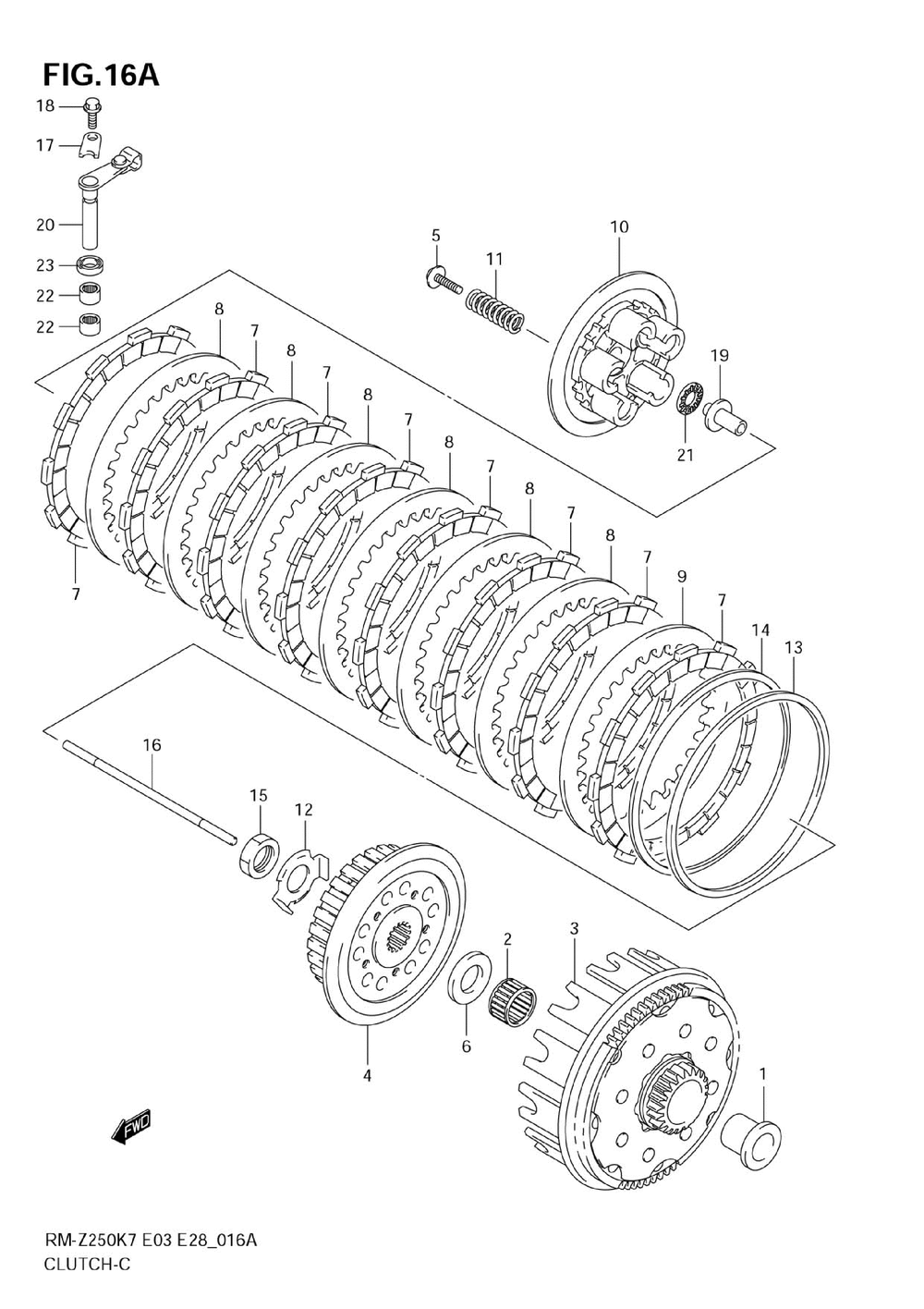 FIG.16A

18
17
20
23
22
22
5
11
10
19
21
8
7
8
7
8
7
8
7
8
7
8
7
9
7
14
13
7
16
15
12
2
3
6
4
1
FWD

RM-Z250K7 E03 E28_016A
CLUTCH-C