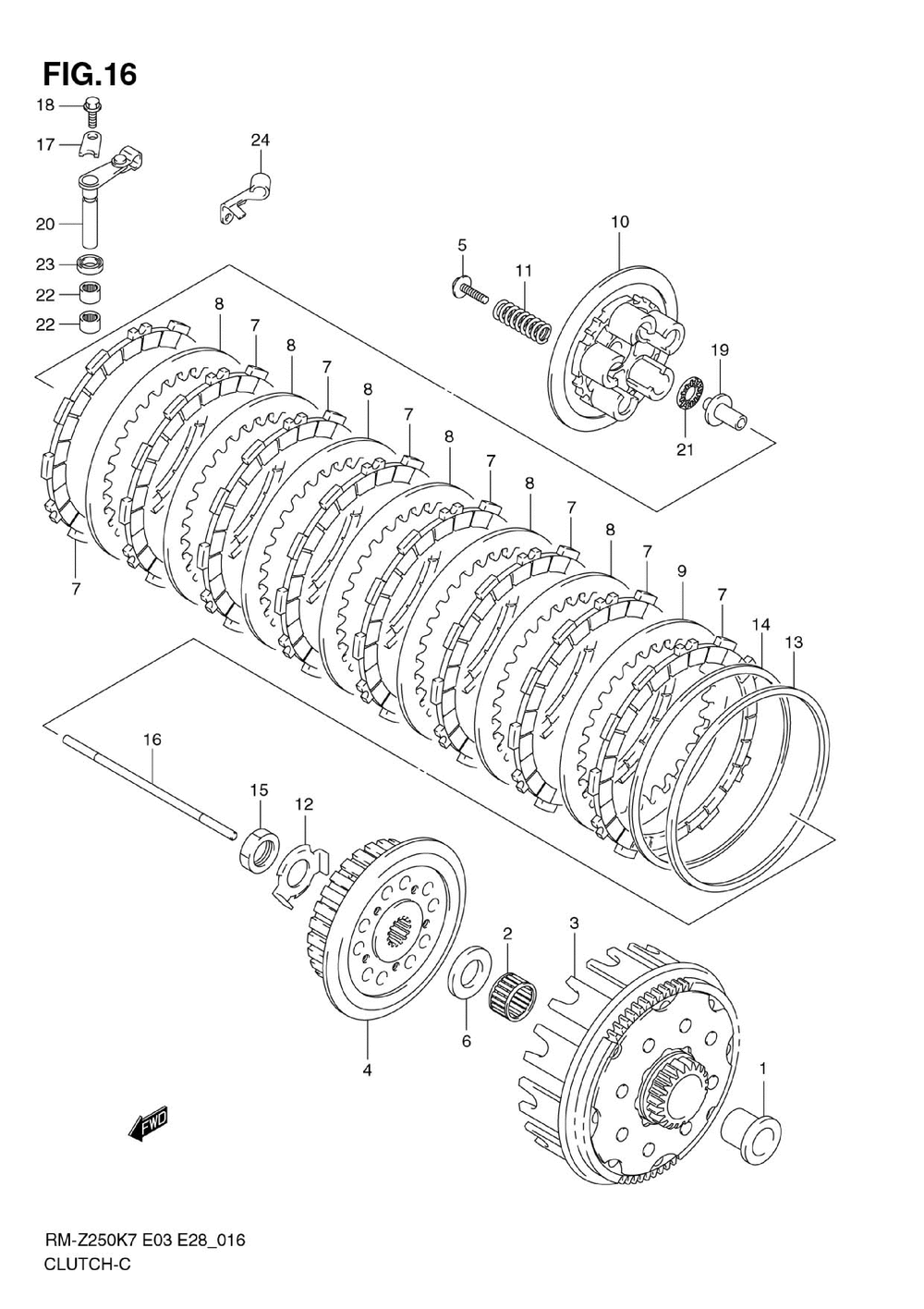 FIG.16

18
17
20
23
22
22
24
5
11
10
19
21
8
7
8
7
8
7
8
7
8
7
8
7
9
7
14
13
7
16
15
12
2
3
6
4
1
FWD

RM-Z250K7 E03 E28_016
CLUTCH-C