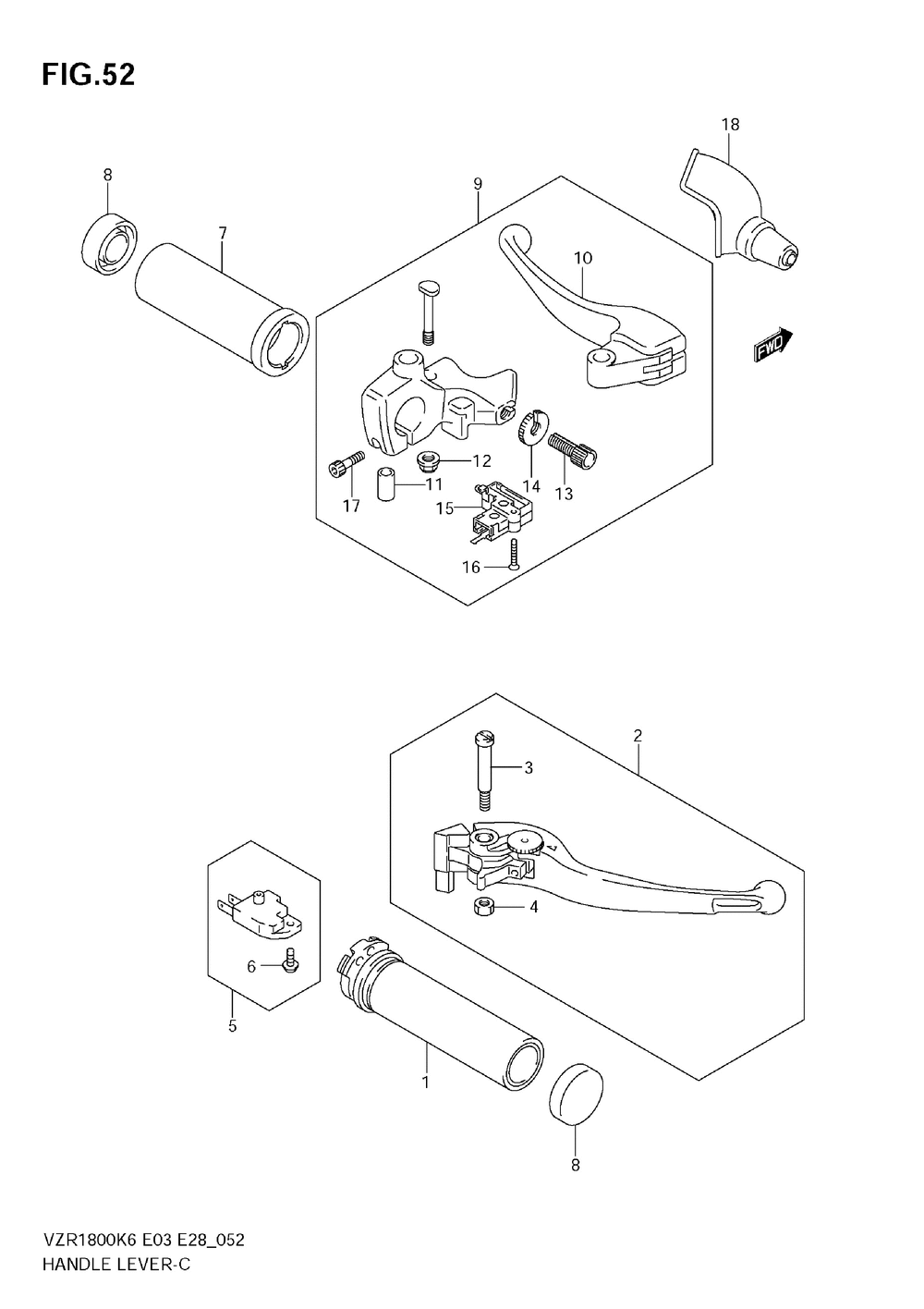 FIG.52

18

8

9

7

10

FWD

12

14

13

17

11

15

16

2

3

4

6

5

1

8

VZR1800K6 E03 E28_052
HANDLE LEVER-C