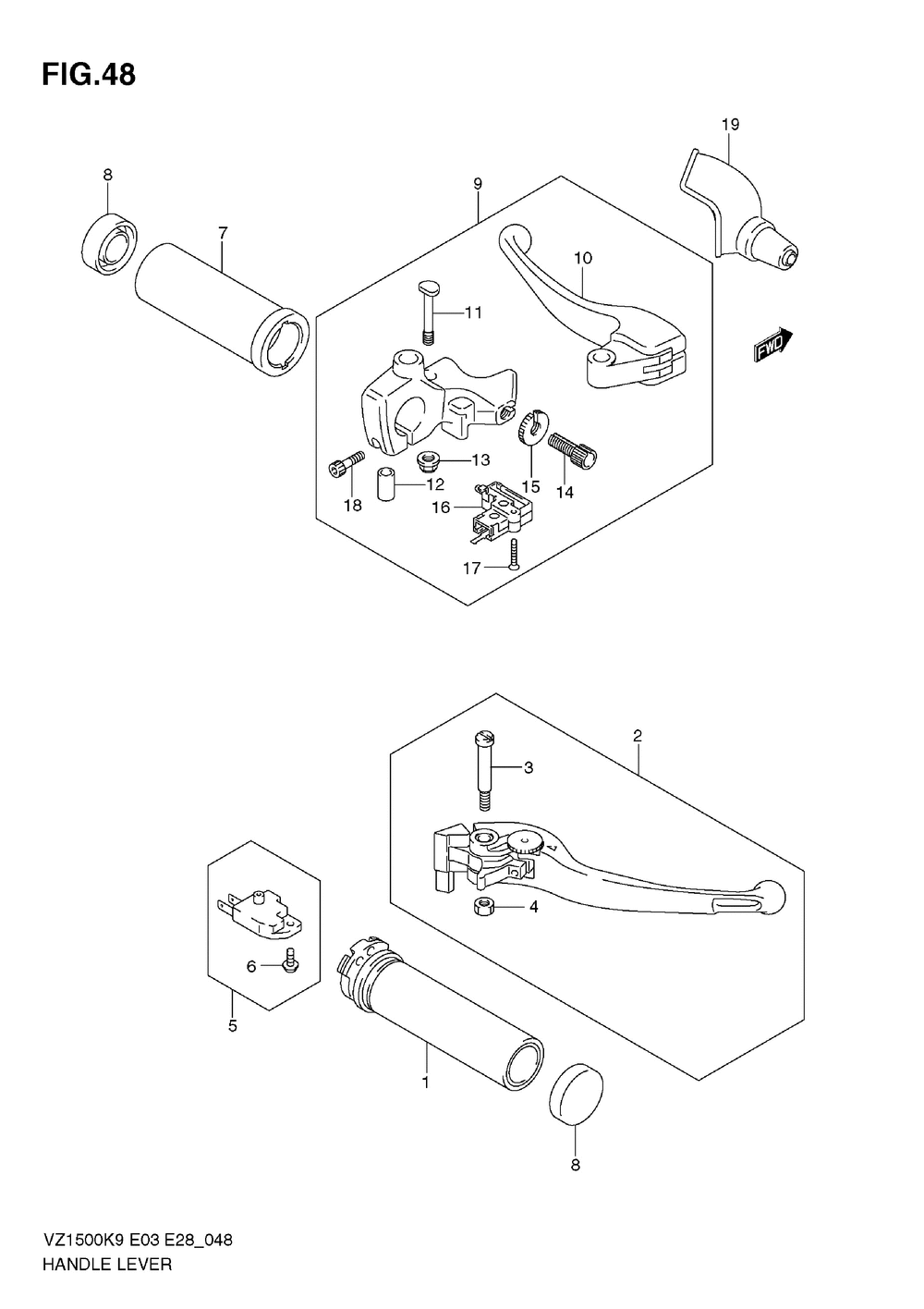 FIG.48

19

8

9

7

10

11

FWD

13

12

15

14

18

16

17

2

3

4

6

5

1

8

VZ1500K9 E03 E28_048
HANDLE LEVER