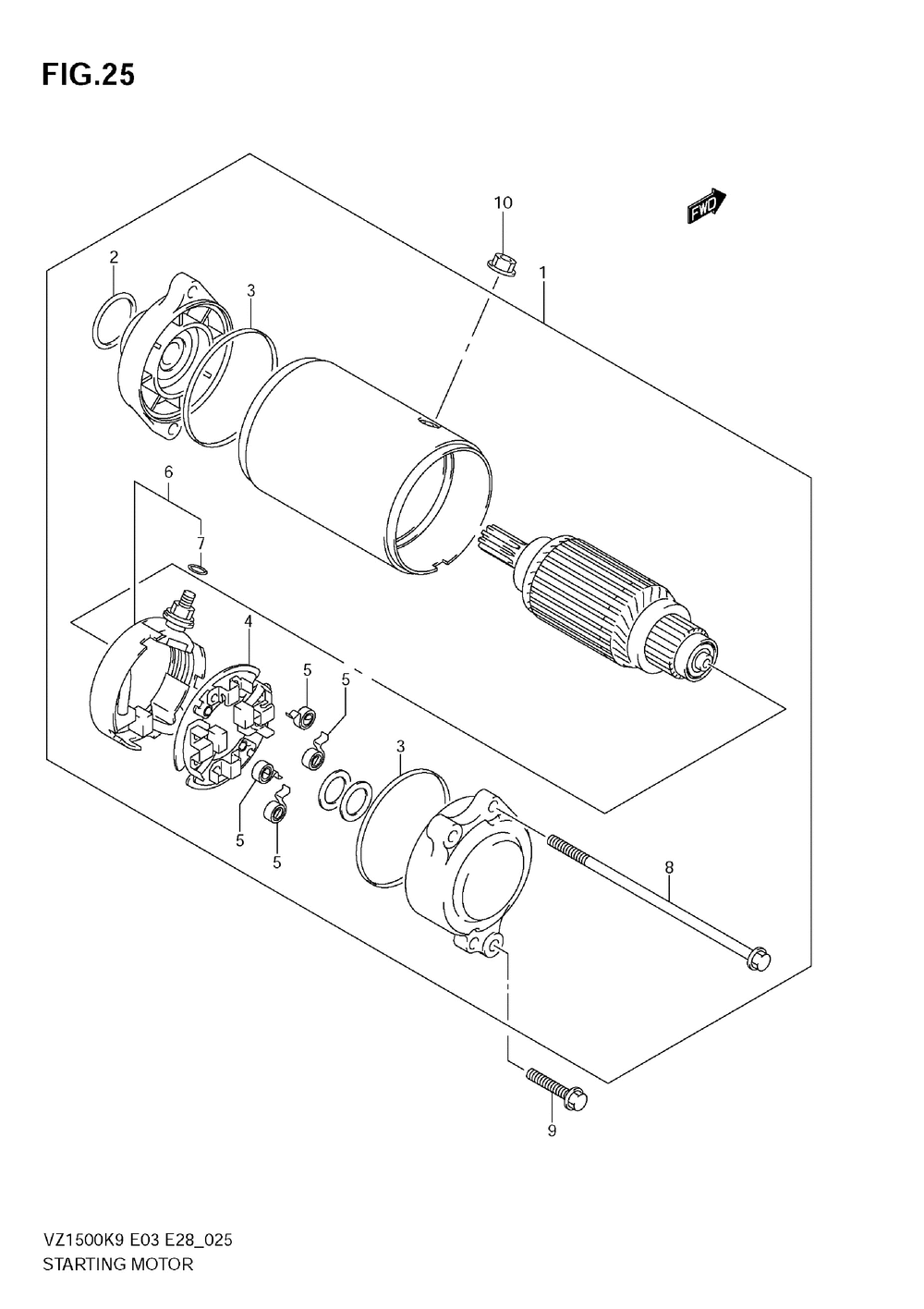 FIG.25

FWD

10

1

2

3

6

7

4

5

5

3

5

5

8

9

VZ1500K9 E03 E28_025
STARTING MOTOR