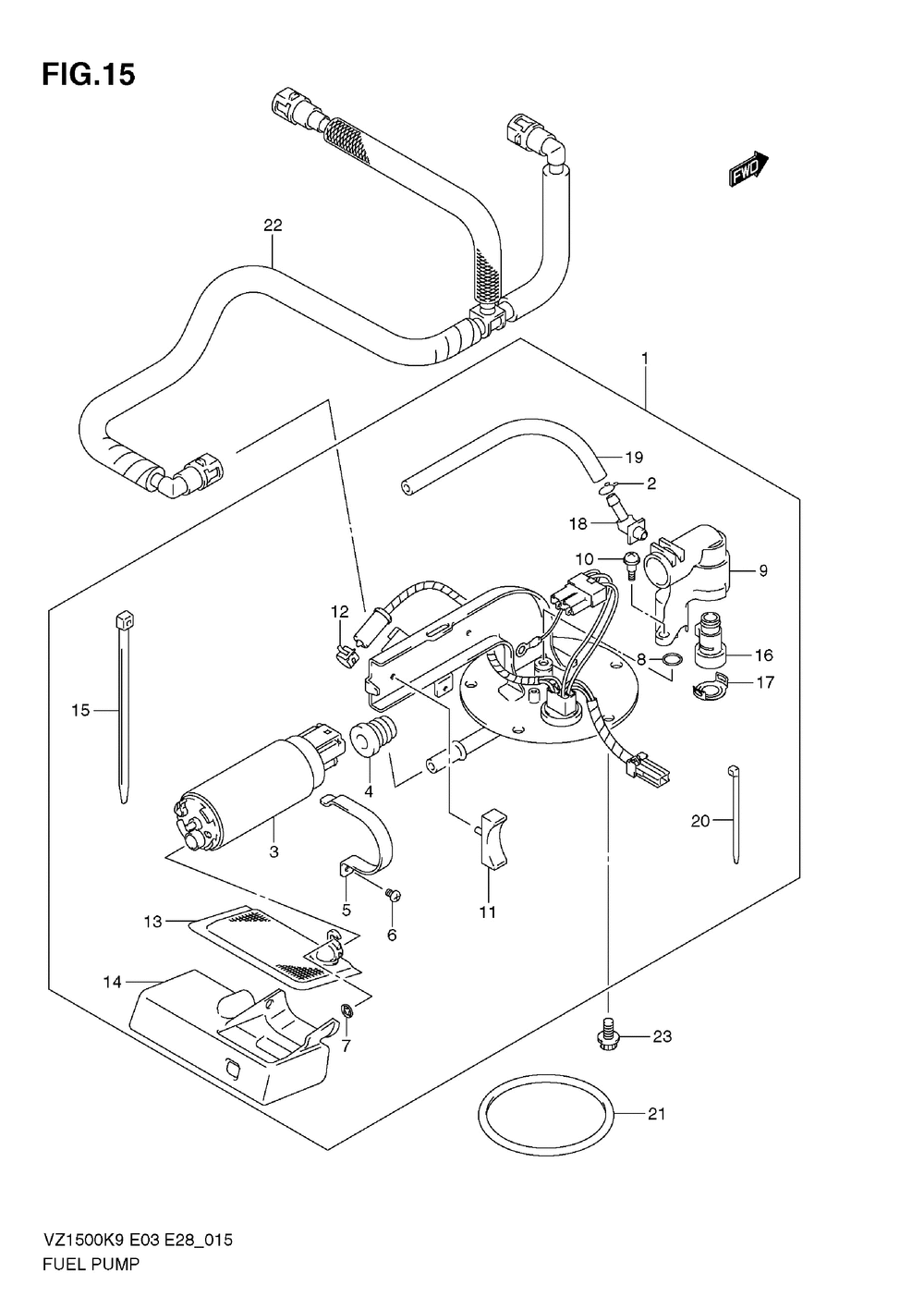 FIG.15

FWD

22

1

19

2

18

10

9

12

8

16

17

15

4

3

20

5

6

11

13

14

7

23

21

VZ1500K9 E03 E28_015
FUEL PUMP