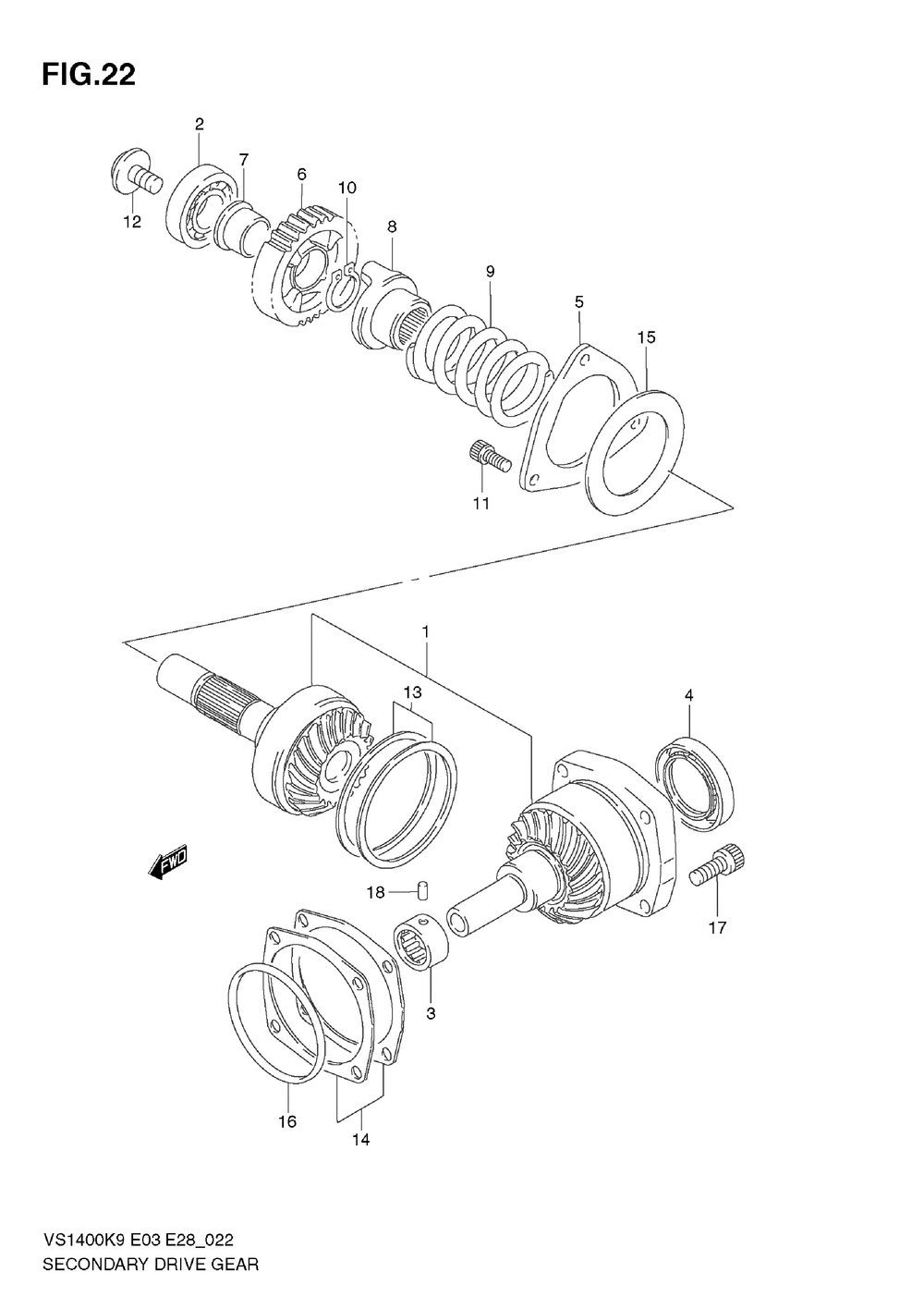 FIG.22

2
7
6
10
12
8
9
5
15
11

1
13
4
FWD
18
17
3
16
14

VS1400K9 E03 E28_022
SECONDARY DRIVE GEAR