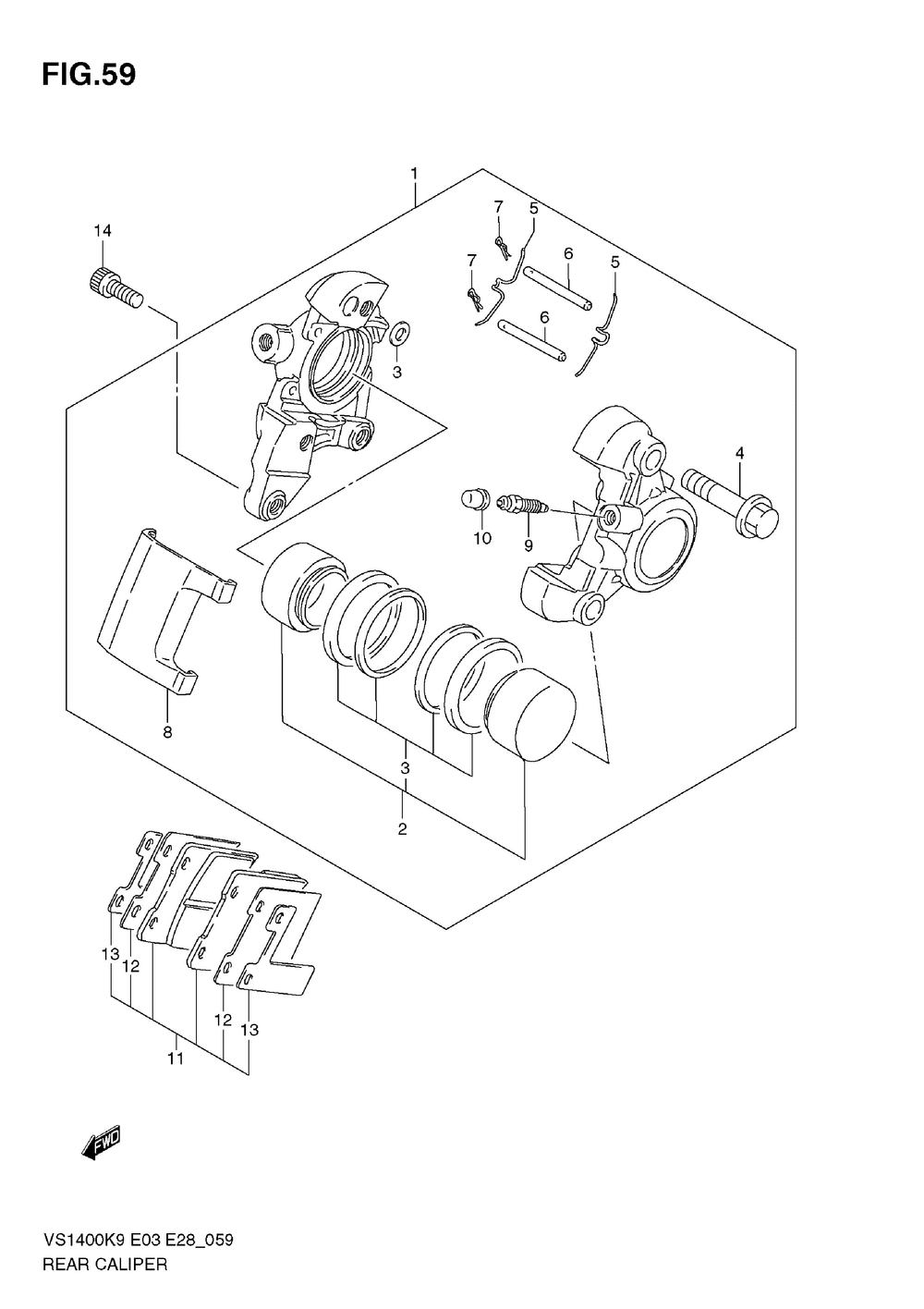 FIG.59

1

14

7

5

6

5

7

6

3

4

10

9

8

3

2

13

12

12

13

11

FWD

VS1400K9 E03 E28_059
REAR CALIPER