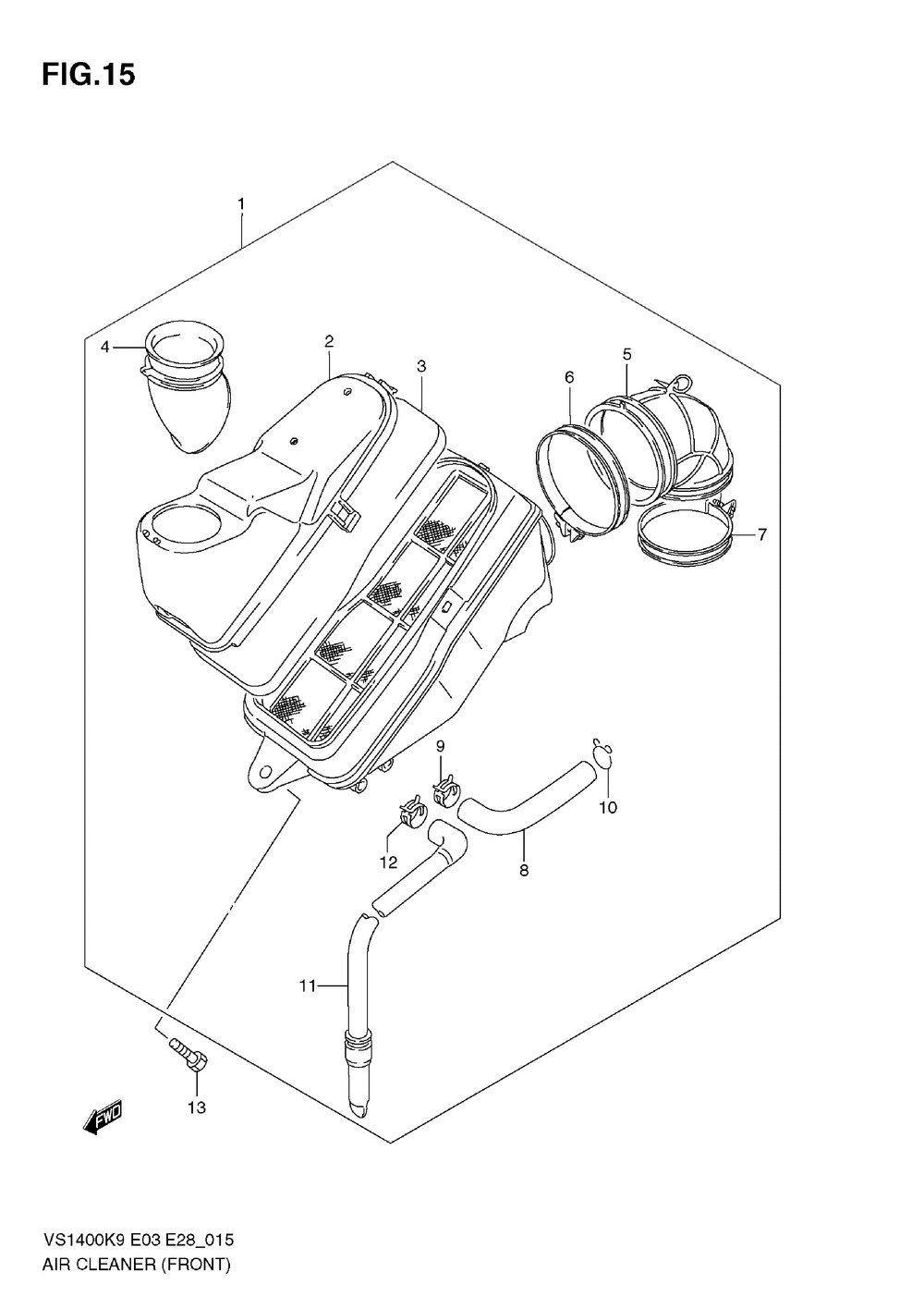 FIG.15

1

4

2

3

6

5

7

9

10

12

8

11

13

FWD

VS1400K9 E03 E28_015
AIR CLEANER (FRONT)