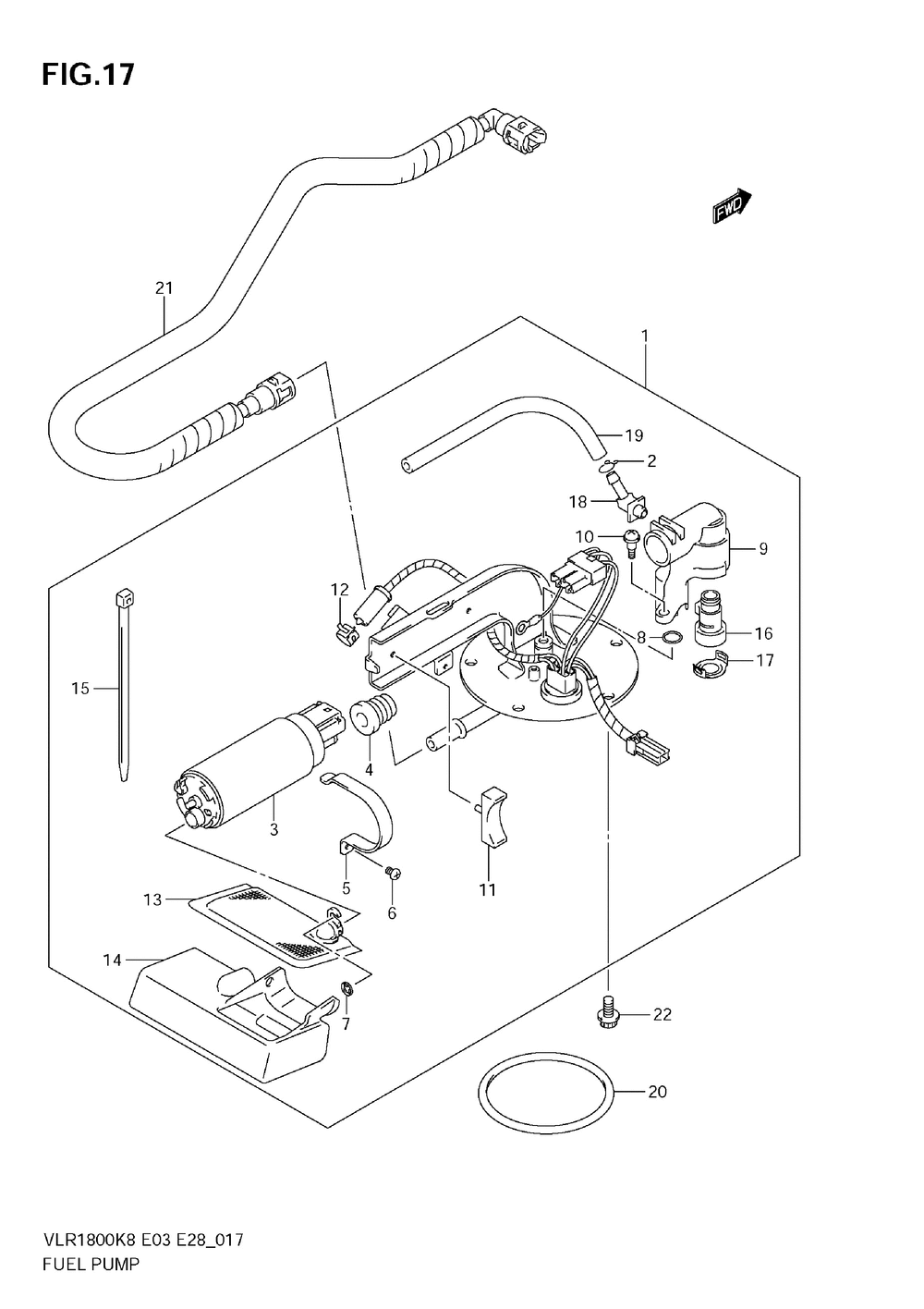 FIG.17

FWD

21

1

19

2

18

10

9

12

8

16

17

15

4

3

11

5

6

13

14

7

22

20

VLR1800K8 E03 E28_017
FUEL PUMP