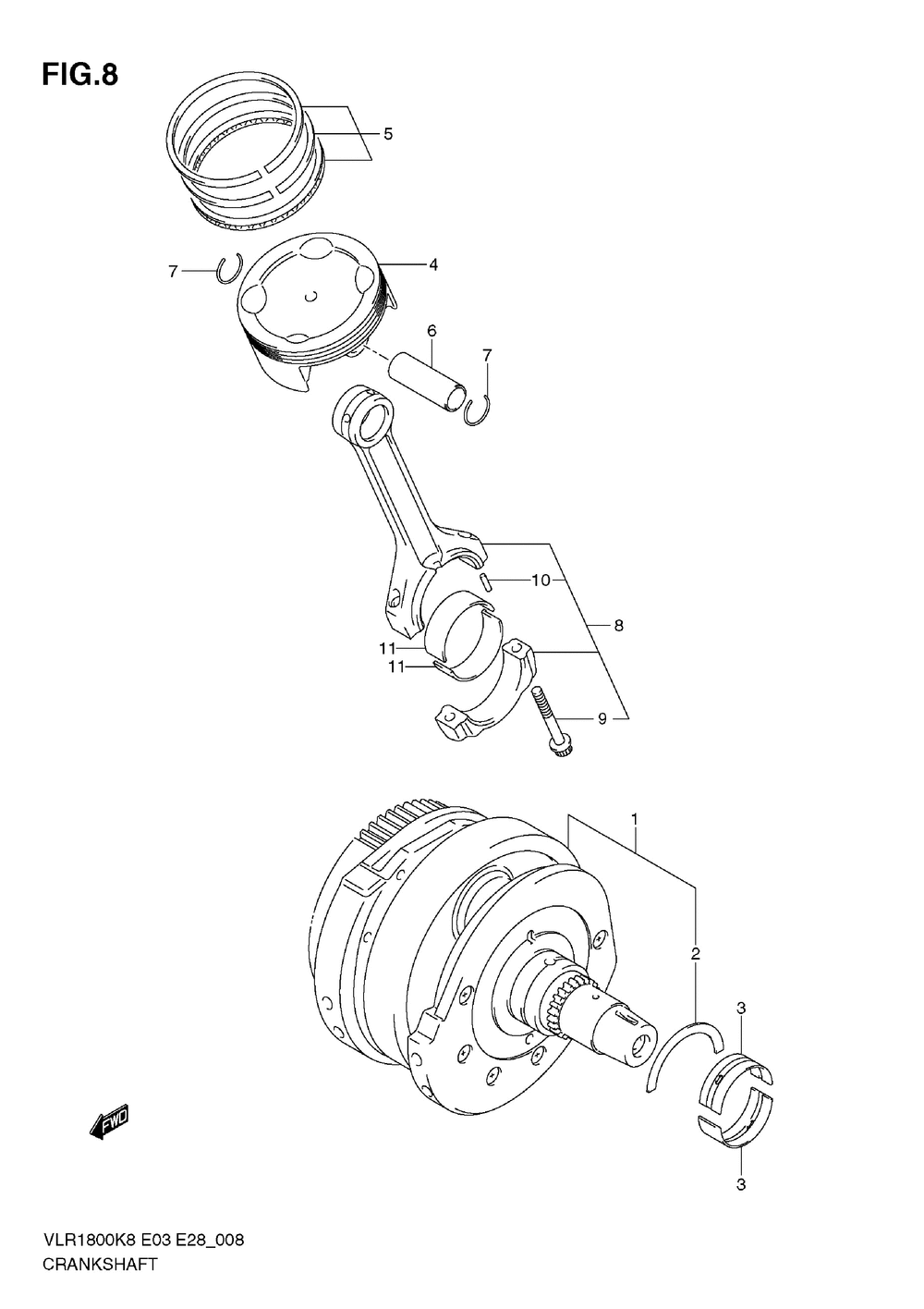 FIG.8

5

7

4

6

7

10

8

11

11

9

1

2

3

3

FWD

VLR1800K8 E03 E28_008
CRANKSHAFT