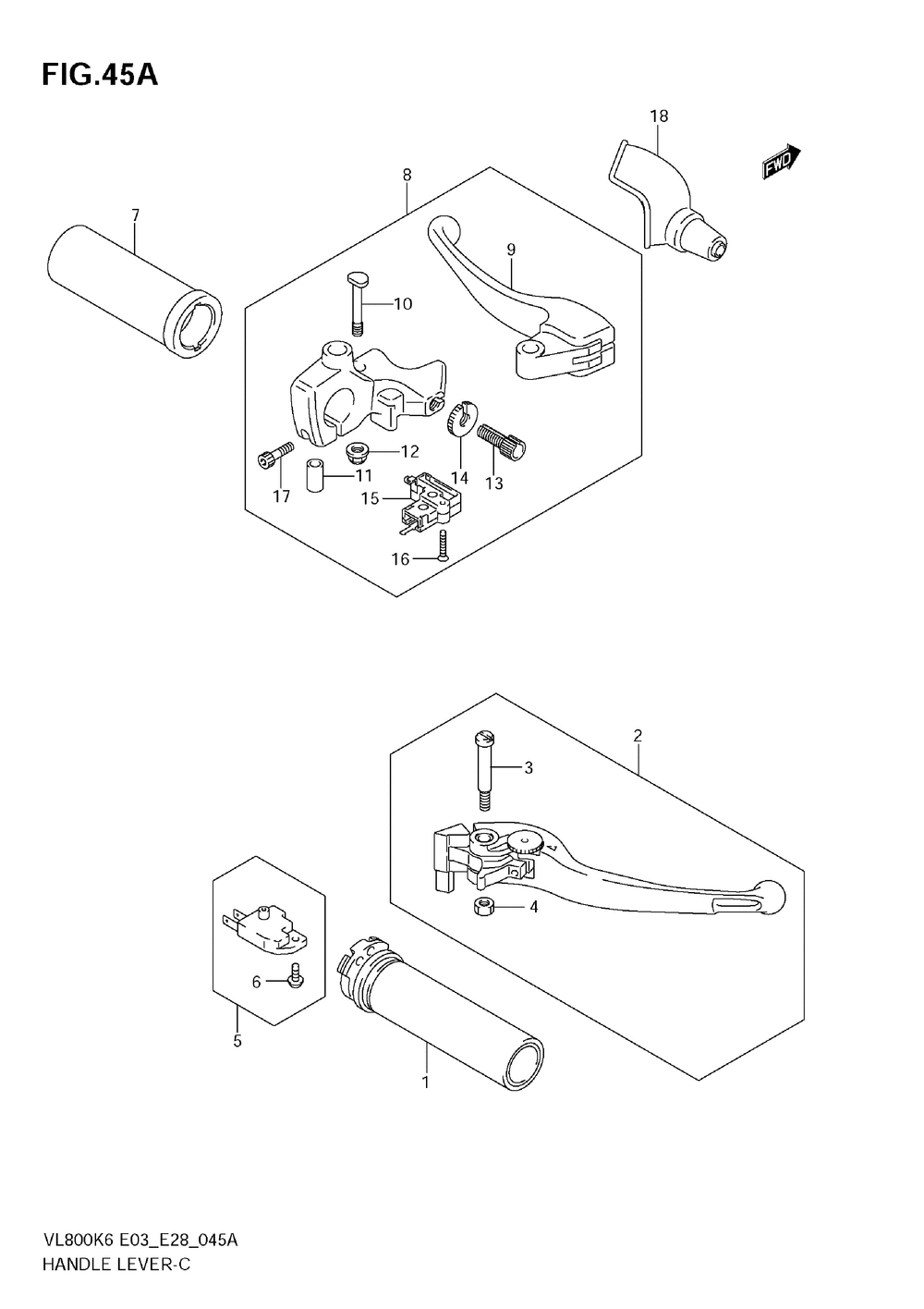 FIG.45A

18

FWD

8

7

9

10

12

14

13

17

11

15

16

2

3

4

6

5

1

VL800K6 E03_E28_045A
HANDLE LEVER-C