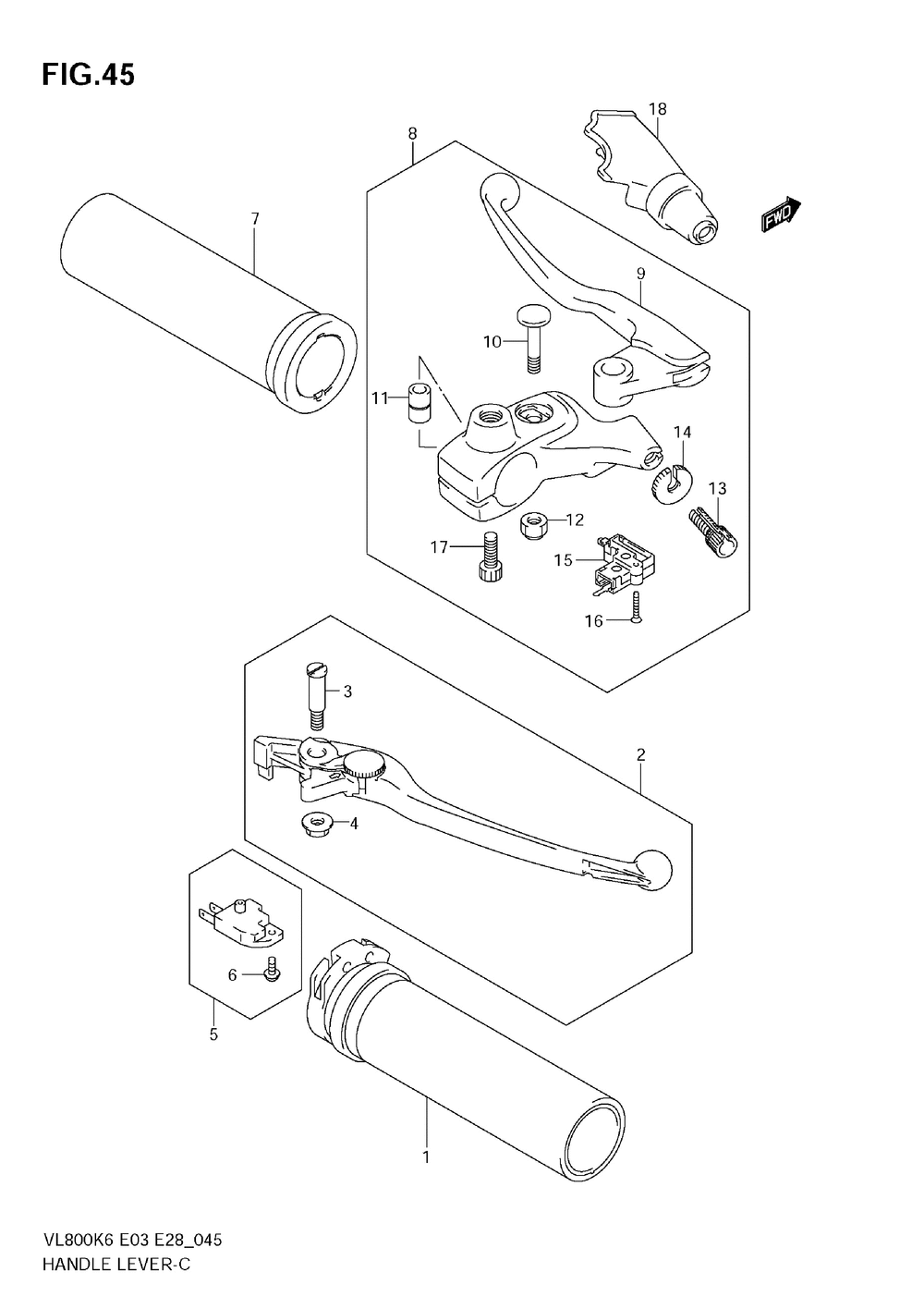 FIG.45

18

8

FWD

7

9

10

11

14

13

12

17

15

16

3

2

4

6

5

1

VL800K6 E03 E28_045
HANDLE LEVER-C